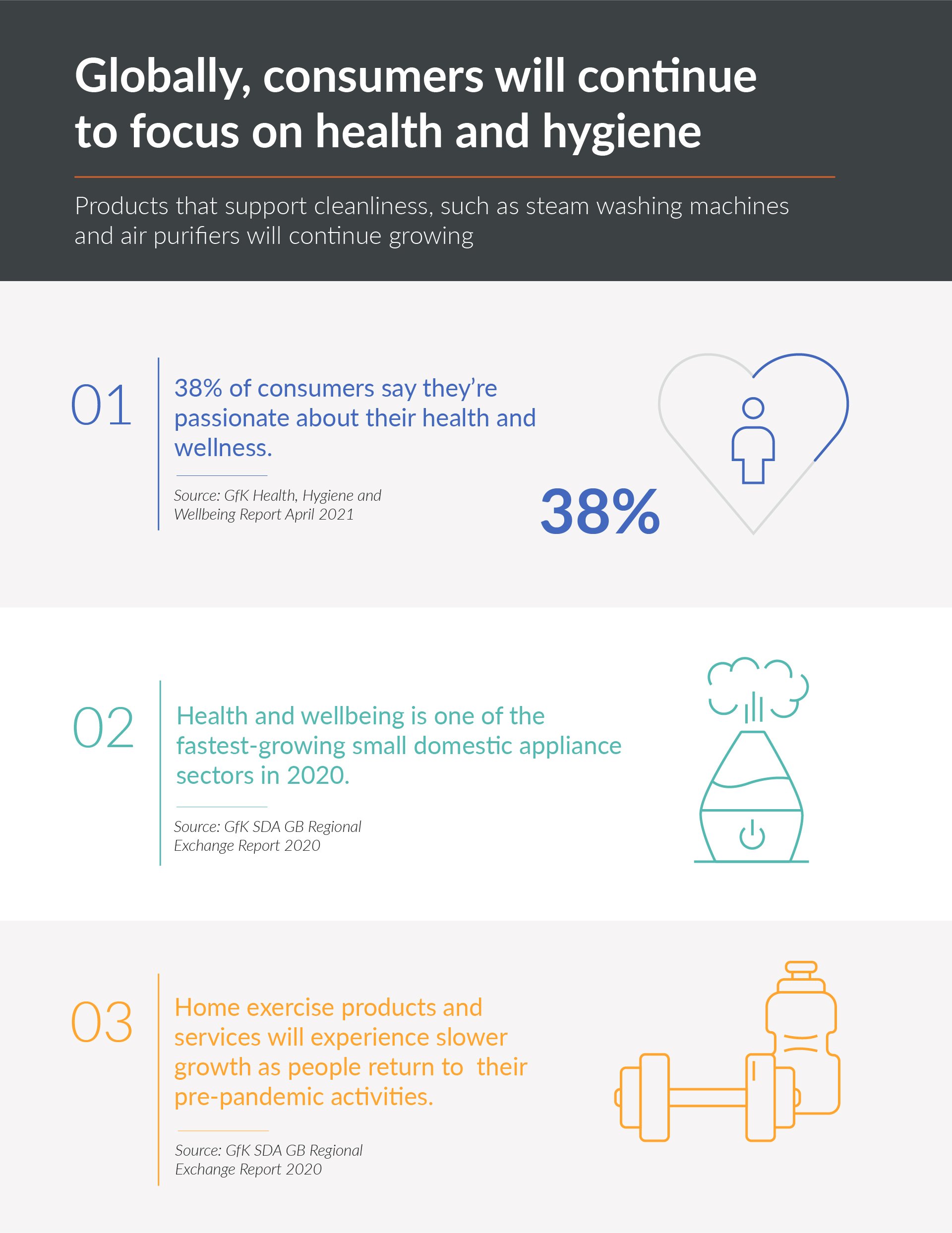 Globally, consumers will continue to focus on health and hygiene

Products that support cleanliness, such as steam washing machines and air purifiers will continue growing

01

38% of consumers say they're passionate about their health and wellness.

Source: GfK Health, Hygiene and Wellbeing Report April 2021

38%

02

Health and wellbeing is one of the fastest-growing small domestic appliance sectors in 2020.

Source: GfK SDA GB Regional Exchange Report 2020

03

Home exercise products and services will experience slower growth as people return to their pre-pandemic activities.

Source: GfK SDA GB Regional Exchange Report 2020