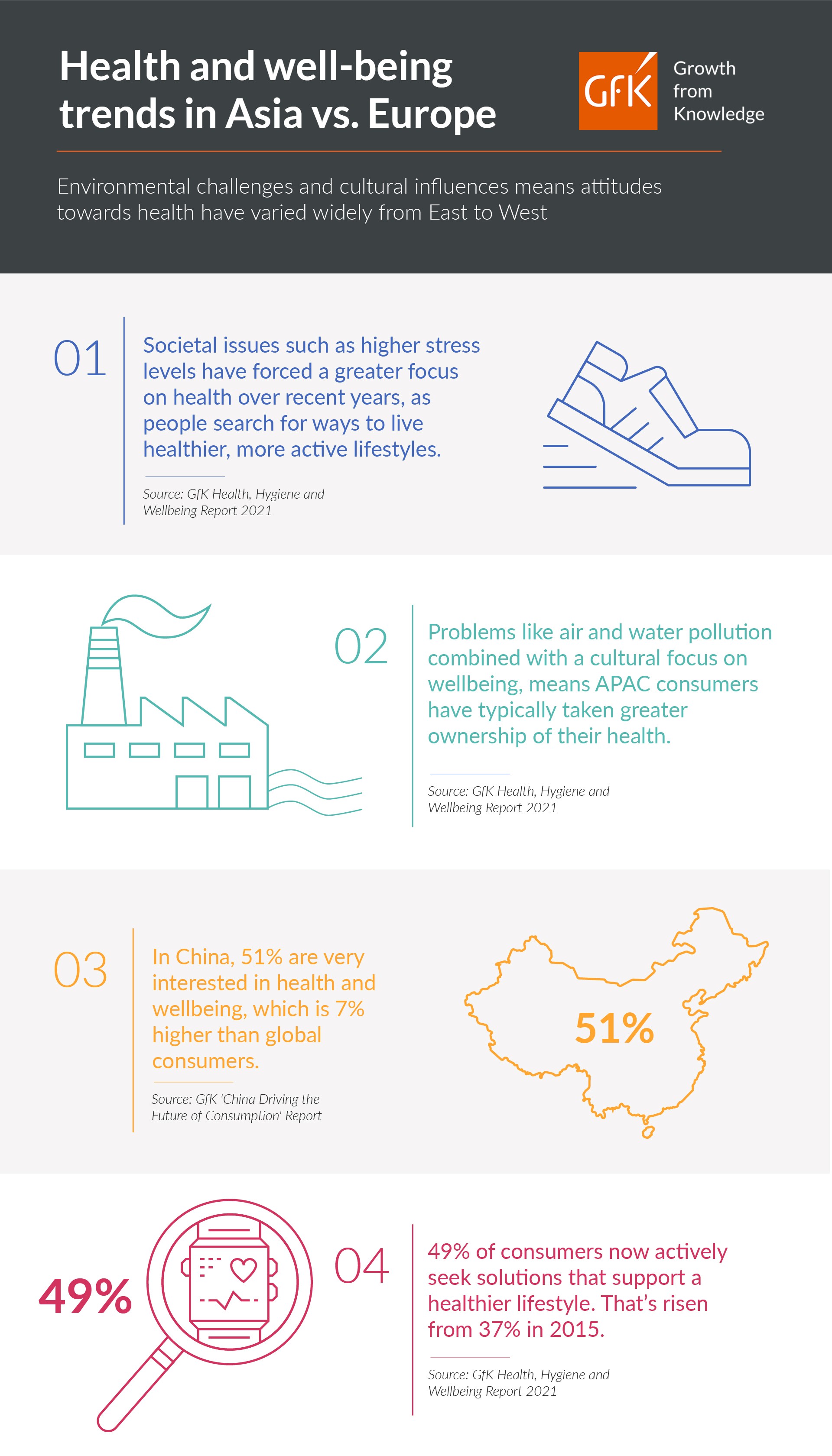 Health and well-being trends in Asia vs. Europe

GfK Growth from Knowledge

Environmental challenges and cultural influences means attitudes towards health have varied widely from East to West

01

Societal issues such as higher stress levels have forced a greater focus on health over recent years, as people search for ways to live healthier, more active lifestyles.

Source: GfK Health, Hygiene and Wellbeing Report 2021

02

Problems like air and water pollution combined with a cultural focus on wellbeing, means APAC consumers have typically taken greater ownership of their health.

Source: GfK Health, Hygiene and Wellbeing Report 2021

03

In China, 51% are very interested in health and wellbeing, which is 7% higher than global consumers.

Source: GfK 'China Driving the Future of Consumption' Report

51%

49%

04

49% of consumers now actively seek solutions that support a healthier lifestyle. That's risen from 37% in 2015.

Source: GfK Health, Hygiene and Wellbeing Report 2021