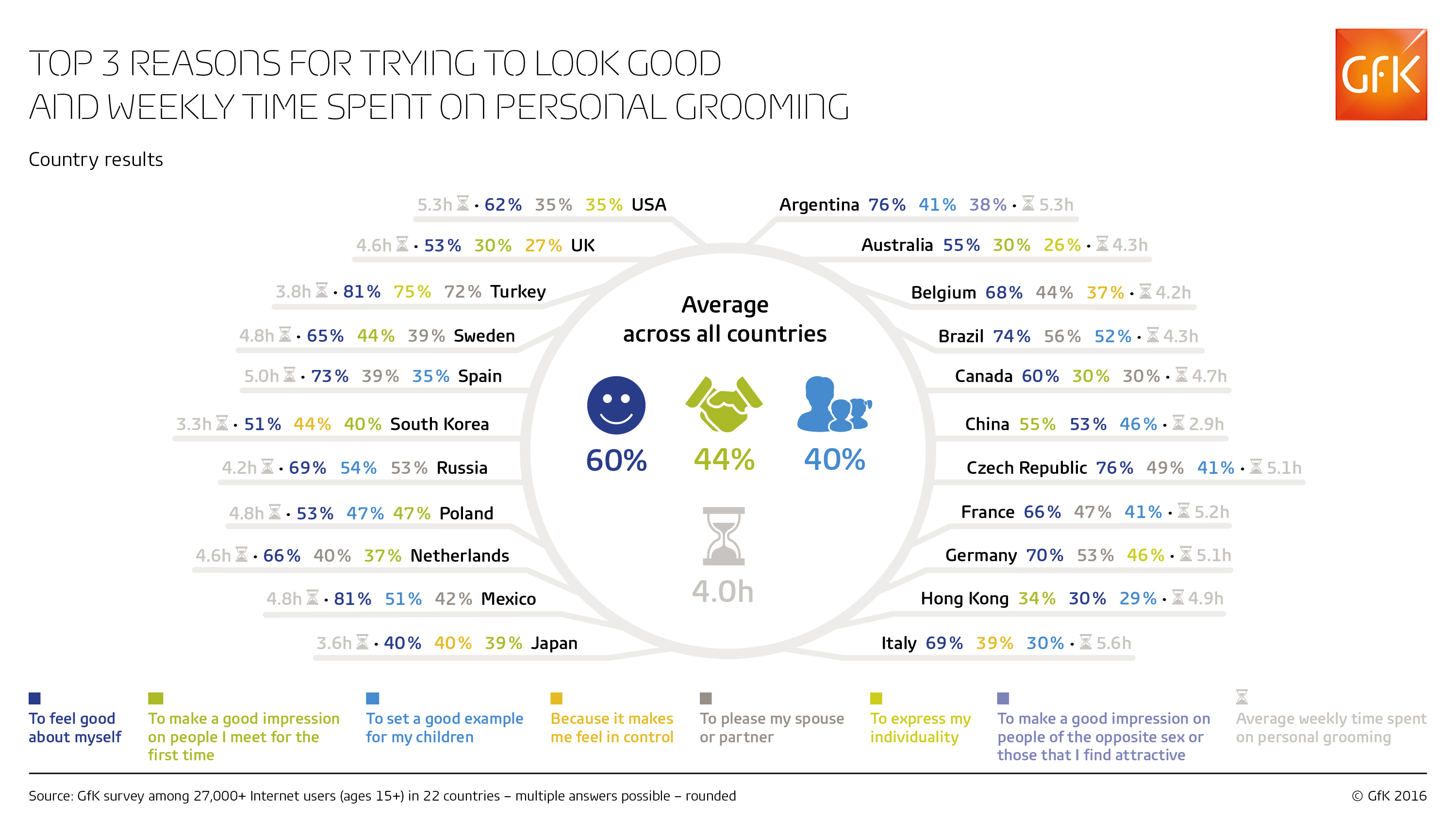 TOP 3 REASONS FOR TRYING TO LOOK GOOD
AND WEEKLY TIME SPENT ON PERSONAL GROOMING

GfK

Country results

5.3h · 62% 35% 35% USA

4.6h · 53% 30% 27% UK

3.8h · 81% 75% 72% Turkey

4.8h · 65% 44% 39% Sweden

5.0h · 73% 39% 35% Spain

3.3h · 51% 44% 40% South Korea

4.2h · 69% 54% 53% Russia

4.8h · 53% 47% 47% Poland

4.6h · 66% 40% 37% Netherlands

4.8h · 81% 51% 42% Mexico

3.6h · 40% 40% 39% Japan

Average across all countries

60% 44% 40%

4.0h

Argentina 76% 41% 38% · 5.3h

Australia 55% 30% 26% · 4.3h

Belgium 68% 44% 37% · 4.2h

Brazil 74% 56% 52% · 4.3h

Canada 60% 30% 30% · 4.7h

China 55% 53% 46% · 2.9h

Czech Republic 76% 49% 41% · 5.1h

France 66% 47% 41% · 5.2h

Germany 70% 53% 46% · 5.1h

Hong Kong 34% 30% 29% · 4.9h

Italy 69% 39% 30% · 5.6h

To feel good about myself

To make a good impression on people I meet for the first time

To set a good example for my children

Because it makes me feel in control

To please my spouse or partner

To express my individuality

To make a good impression on people of the opposite sex or those that I find attractive

Average weekly time spent on personal grooming

Source: GfK survey among 27,000+ Internet users (ages 15+) in 22 countries – multiple answers possible – rounded

© GfK 2016