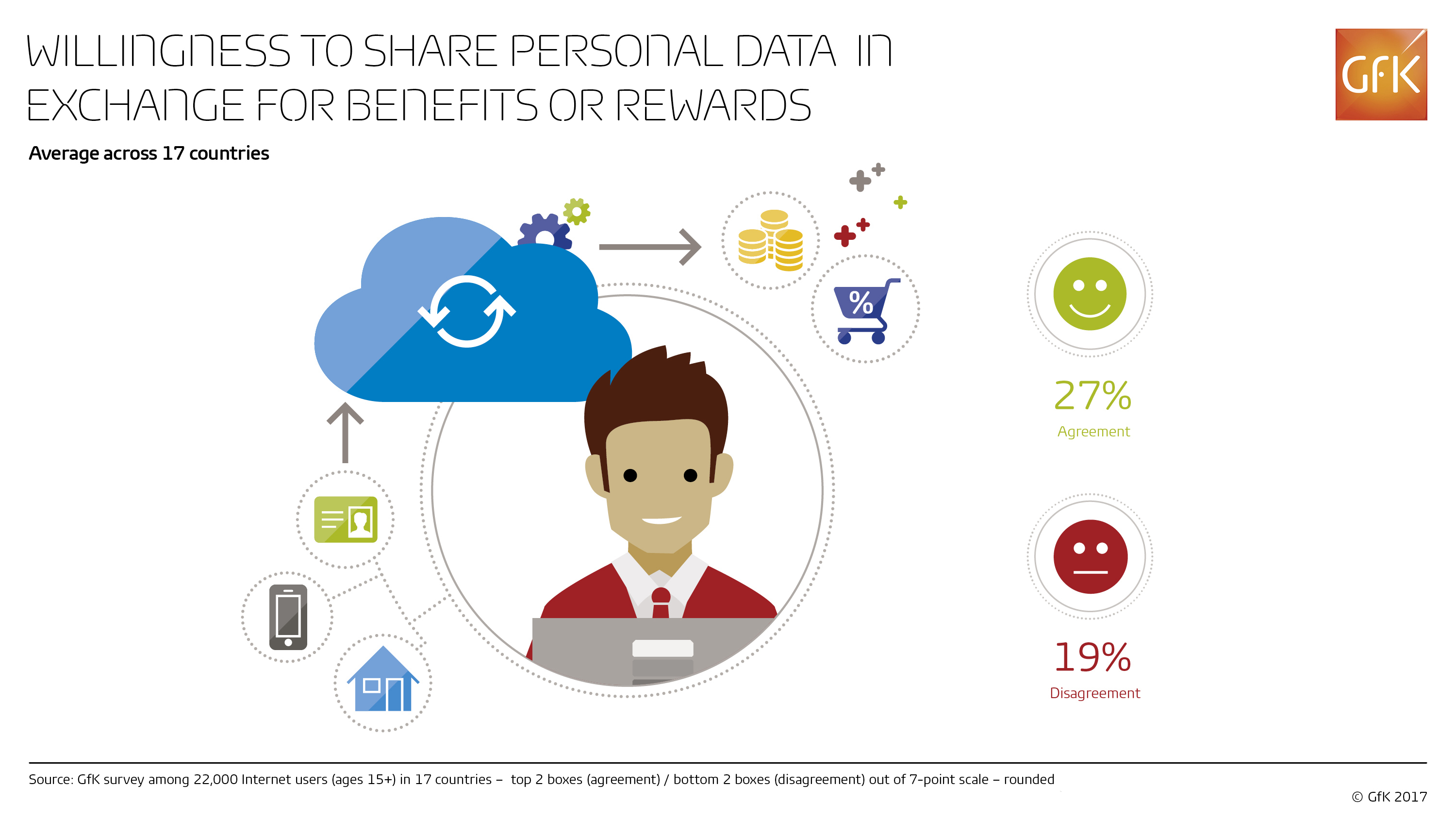 WILLINGNESS TO SHARE PERSONAL DATA IN EXCHANGE FOR BENEFITS OR REWARDS

GfK

Average across 17 countries

%

27%
Agreement

19%
Disagreement

Source: GfK survey among 22,000 Internet users (ages 15+) in 17 countries – top 2 boxes (agreement) / bottom 2 boxes (disagreement) out of 7-point scale – rounded

© GfK 2017