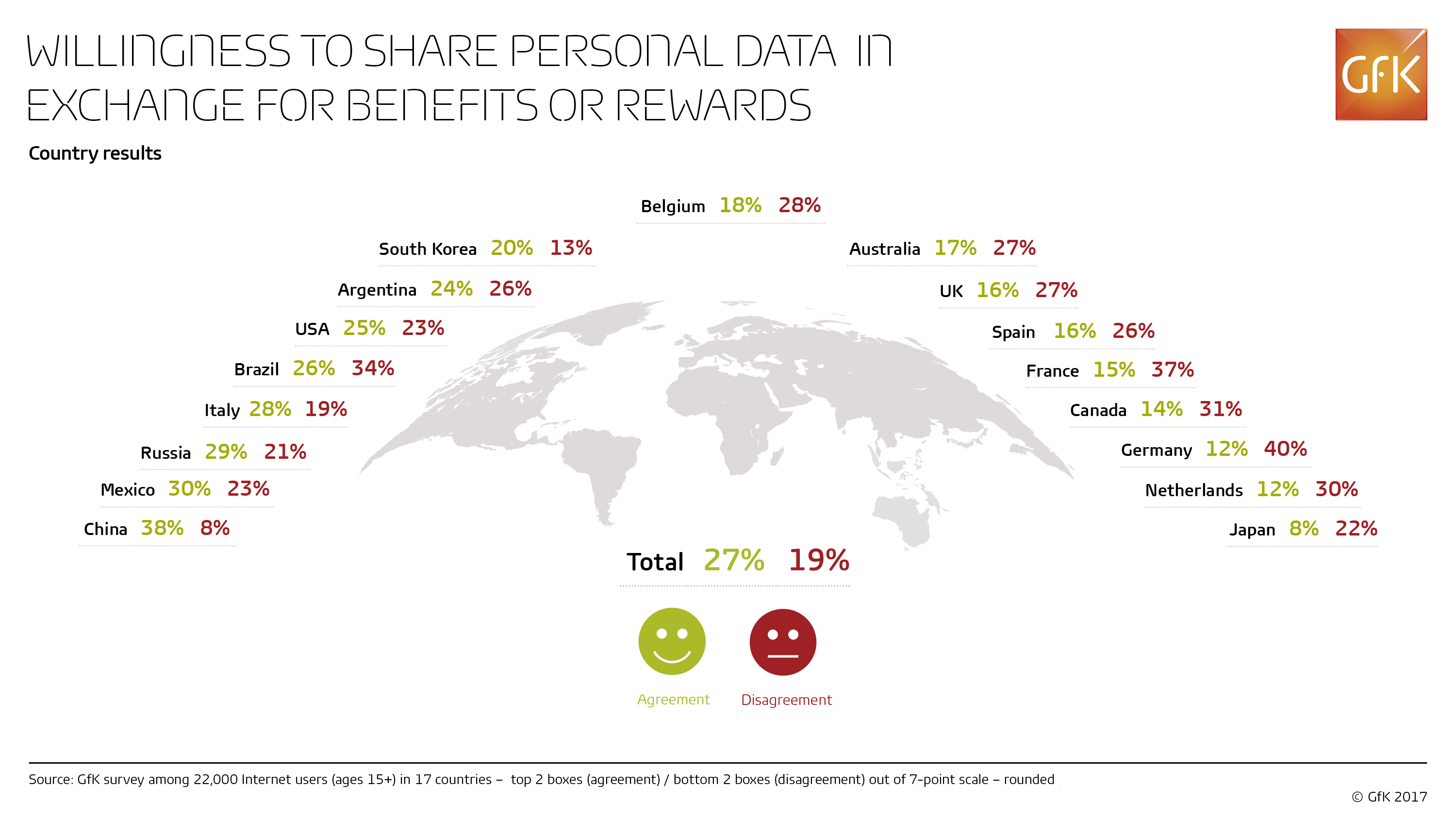 WILLINGNESS TO SHARE PERSONAL DATA IN EXCHANGE FOR BENEFITS OR REWARDS

GfK

Country results

Belgium 18% 28%

South Korea 20% 13%

Argentina 24% 26%

USA 25% 23%

Brazil 26% 34%

Italy 28% 19%

Russia 29% 21%

Mexico 30% 23%

China 38% 8%

Australia 17% 27%

UK 16% 27%

Spain 16% 26%

France 15% 37%

Canada 14% 31%

Germany 12% 40%

Netherlands 12% 30%

Japan 8% 22%

Total 27% 19%

Agreement

Disagreement

Source: GfK survey among 22,000 Internet users (ages 15+) in 17 countries – top 2 boxes (agreement) / bottom 2 boxes (disagreement) out of 7-point scale – rounded

© GfK 2017