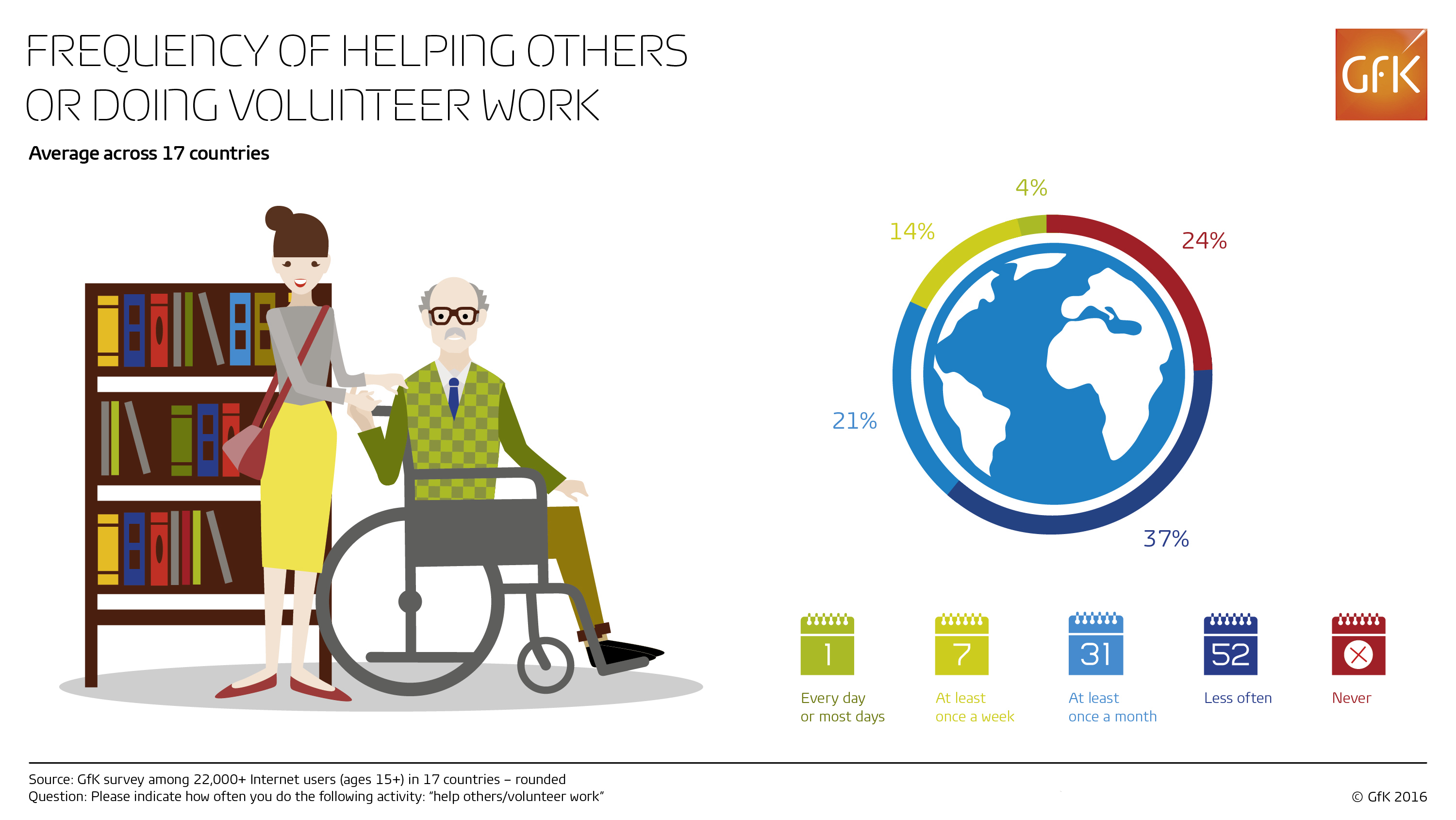 FREQUENCY OF HELPING OTHERS OR DOING VOLUNTEER WORK

GfK

Average across 17 countries

4%

14%

24%

21%

37%

1
Every day or most days

7
At least once a week

31
At least once a month

52
Less often

Never

Source: GfK survey among 22,000+ Internet users (ages 15+) in 17 countries – rounded
Question: Please indicate how often you do the following activity: "help others/volunteer work"

© GfK 2016