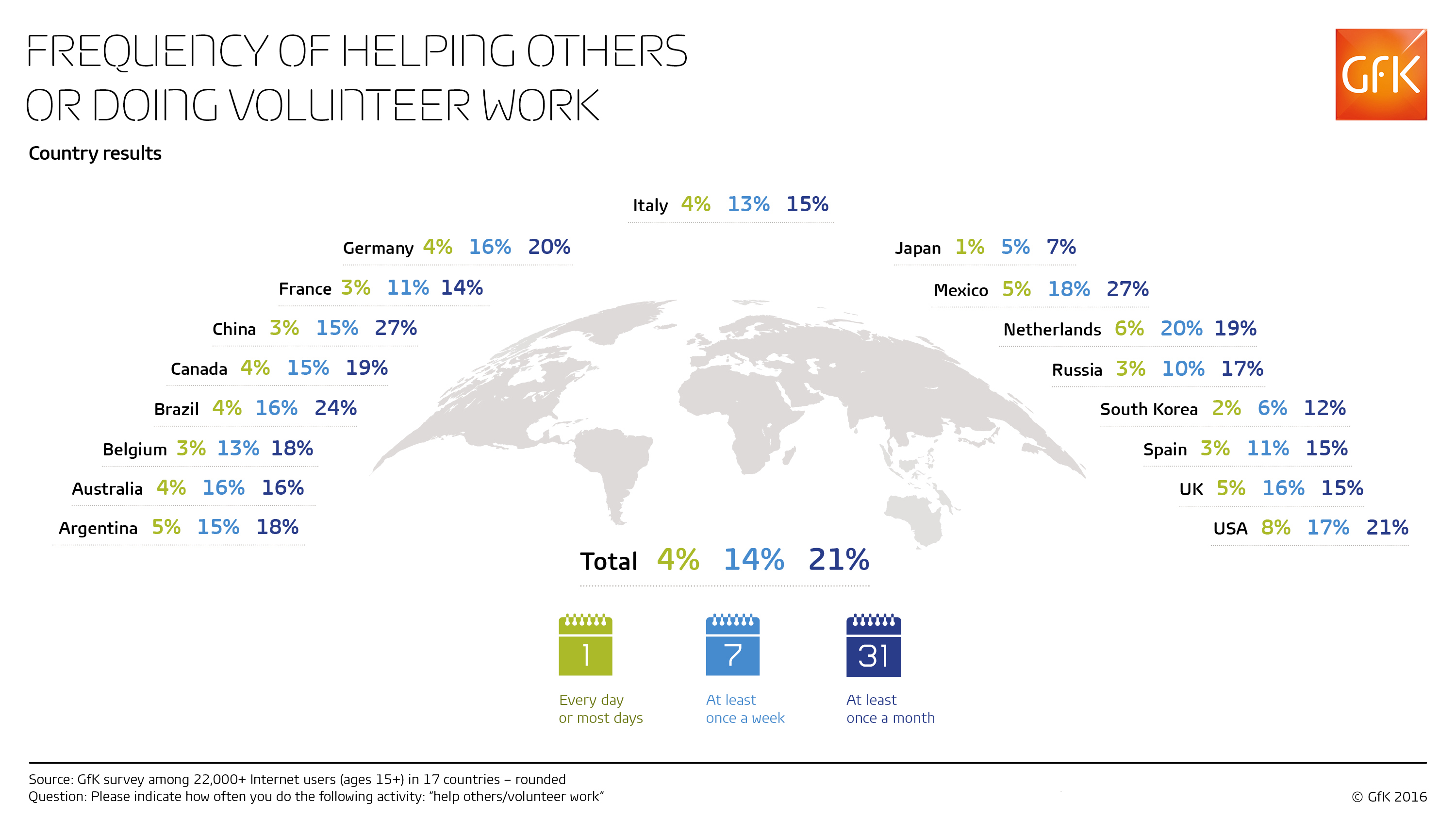 FREQUENCY OF HELPING OTHERS OR DOING VOLUNTEER WORK

GfK

Country results

Italy 4% 13% 15%

Germany 4% 16% 20%

France 3% 11% 14%

China 3% 15% 27%

Canada 4% 15% 19%

Brazil 4% 16% 24%

Belgium 3% 13% 18%

Australia 4% 16% 16%

Argentina 5% 15% 18%

Japan 1% 5% 7%

Mexico 5% 18% 27%

Netherlands 6% 20% 19%

Russia 3% 10% 17%

South Korea 2% 6% 12%

Spain 3% 11% 15%

UK 5% 16% 15%

USA 8% 17% 21%

Total 4% 14% 21%

1
Every day or most days

7
At least once a week

31
At least once a month

Source: GfK survey among 22,000+ Internet users (ages 15+) in 17 countries – rounded
Question: Please indicate how often you do the following activity: "help others/volunteer work"

© GfK 2016