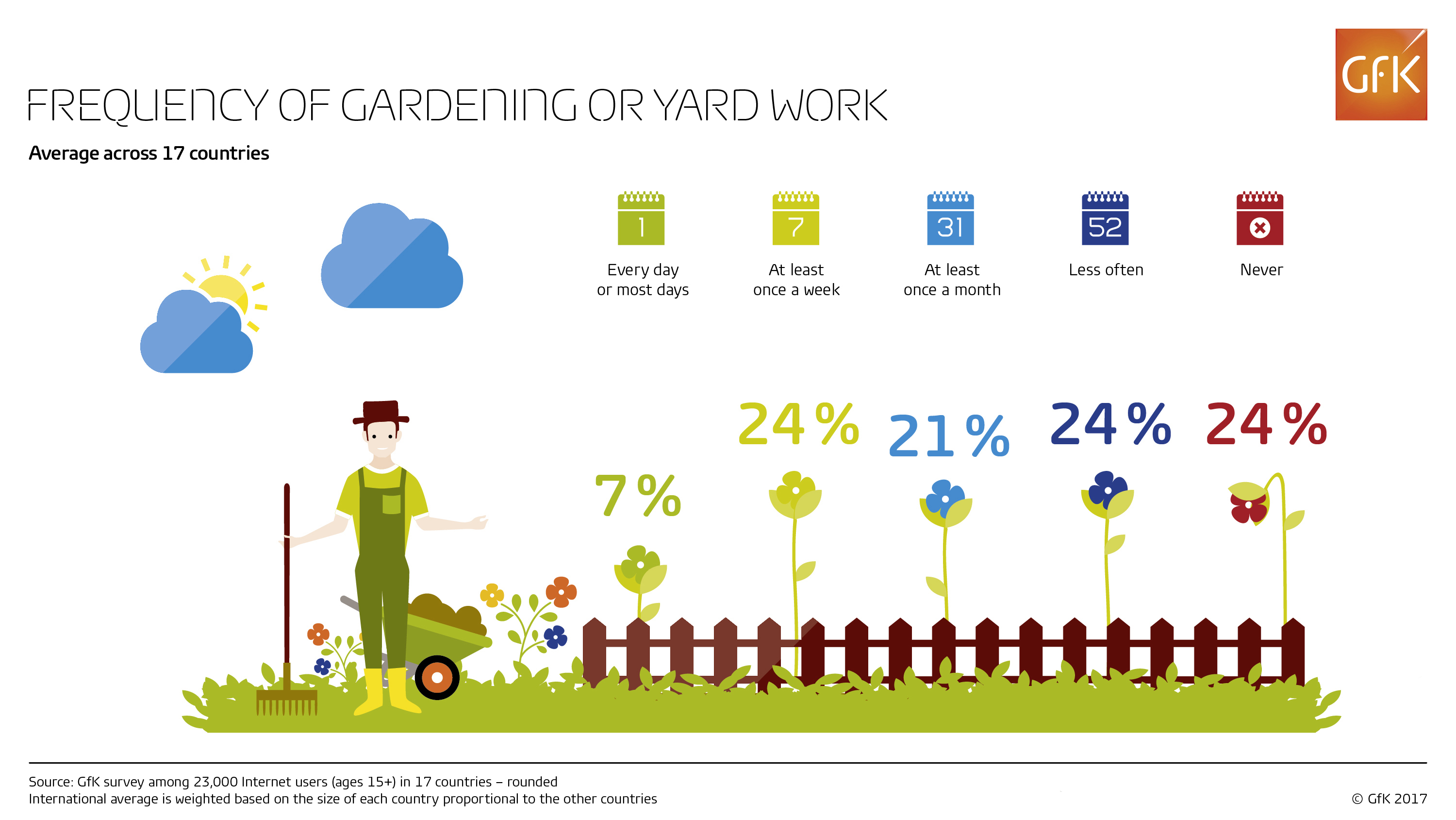 GfK

FREQUENCY OF GARDENING OR YARD WORK

Average across 17 countries

1
Every day or most days

7
At least once a week

31
At least once a month

52
Less often

Never

7%

24%

21%

24%

24%

Source: GfK survey among 23,000 Internet users (ages 15+) in 17 countries – rounded
International average is weighted based on the size of each country proportional to the other countries

© GfK 2017