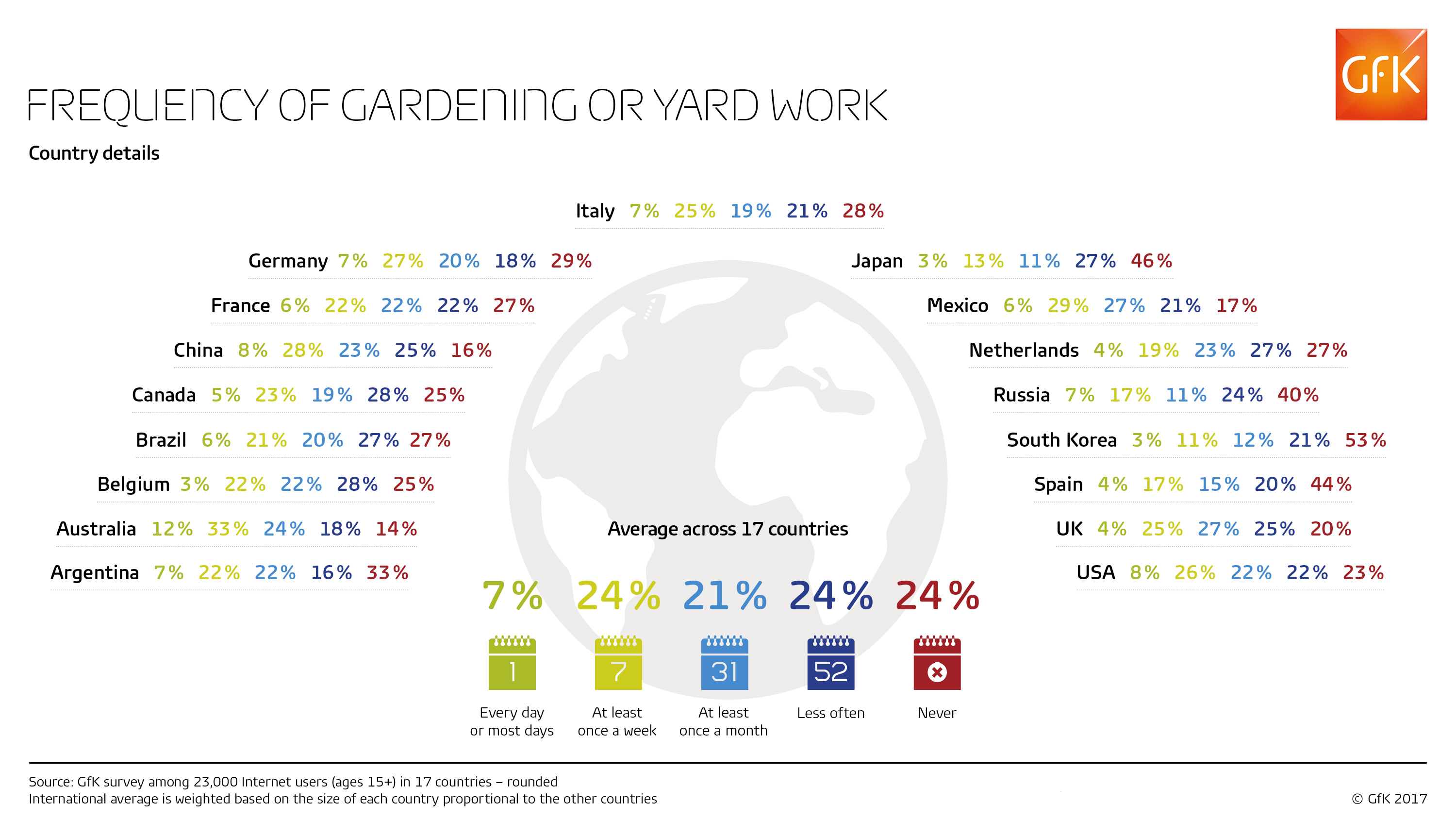 GfK

FREQUENCY OF GARDENING OR YARD WORK

Country details

Italy 7% 25% 19% 21% 28%

Germany 7% 27% 20% 18% 29%

France 6% 22% 22% 22% 27%

China 8% 28% 23% 25% 16%

Canada 5% 23% 19% 28% 25%

Brazil 6% 21% 20% 27% 27%

Belgium 3% 22% 22% 28% 25%

Australia 12% 33% 24% 18% 14%

Argentina 7% 22% 22% 16% 33%

Japan 3% 13% 11% 27% 46%

Mexico 6% 29% 27% 21% 17%

Netherlands 4% 19% 23% 27% 27%

Russia 7% 17% 11% 24% 40%

South Korea 3% 11% 12% 21% 53%

Spain 4% 17% 15% 20% 44%

UK 4% 25% 27% 25% 20%

USA 8% 26% 22% 22% 23%

Average across 17 countries

7% 24% 21% 24% 24%

1 7 31 52

Every day or most days

At least once a week

At least once a month

Less often

Never

Source: GfK survey among 23,000 Internet users (ages 15+) in 17 countries – rounded
International average is weighted based on the size of each country proportional to the other countries

© GfK 2017