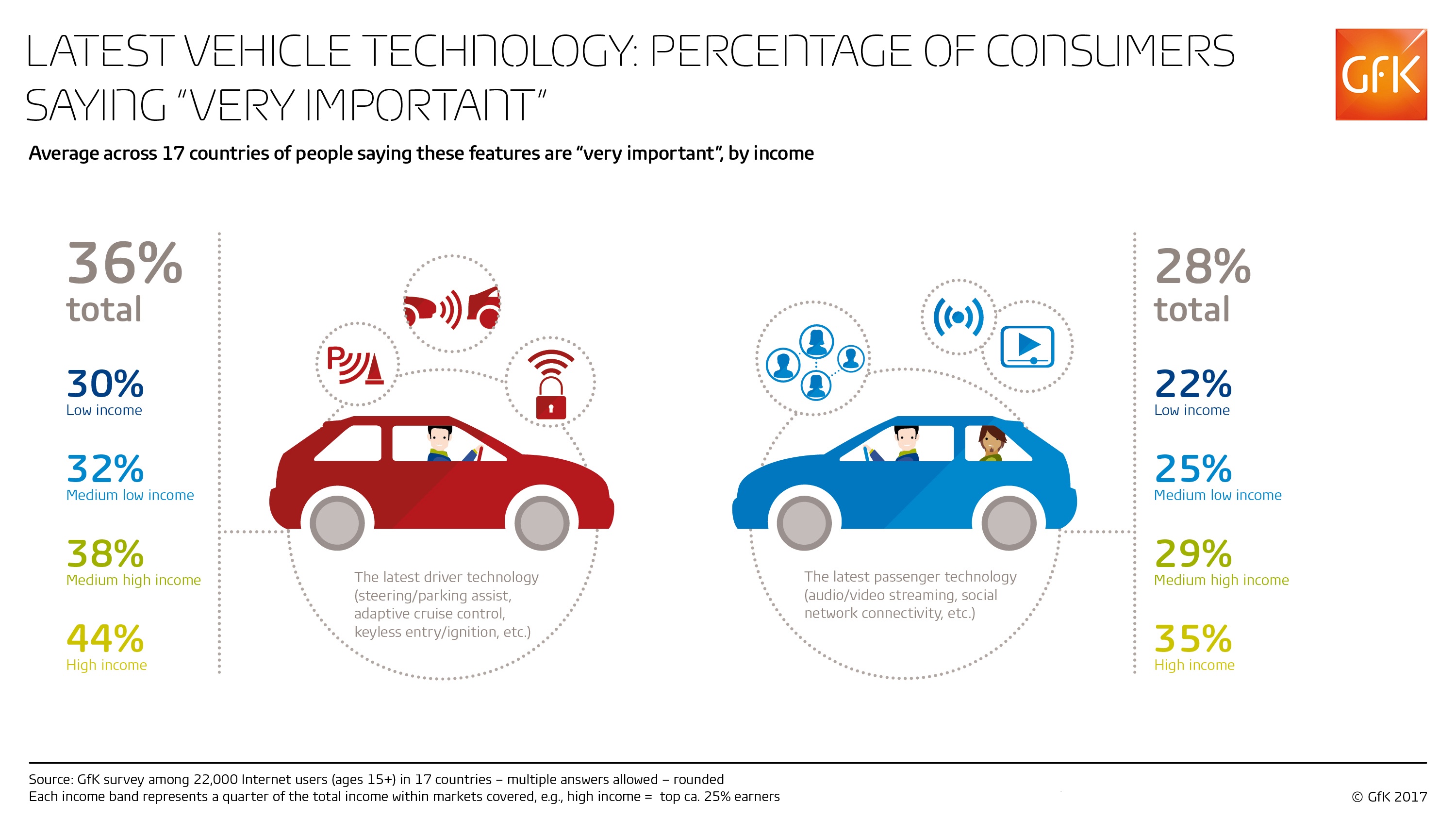 LATEST VEHICLE TECHNOLOGY: PERCENTAGE OF CONSUMERS SAYING "VERY IMPORTANT"

GfK

Average across 17 countries of people saying these features are "very important", by income

36%
total

30%
Low income

32%
Medium low income

38%
Medium high income

44%
High income

P

The latest driver technology (steering/parking assist, adaptive cruise control, keyless entry/ignition, etc.)

The latest passenger technology (audio/video streaming, social network connectivity, etc.)

28%
total

22%
Low income

25%
Medium low income

29%
Medium high income

35%
High income

Source: GfK survey among 22,000 Internet users (ages 15+) in 17 countries – multiple answers allowed – rounded
Each income band represents a quarter of the total income within markets covered, e.g., high income = top ca. 25% earners

© GfK 2017