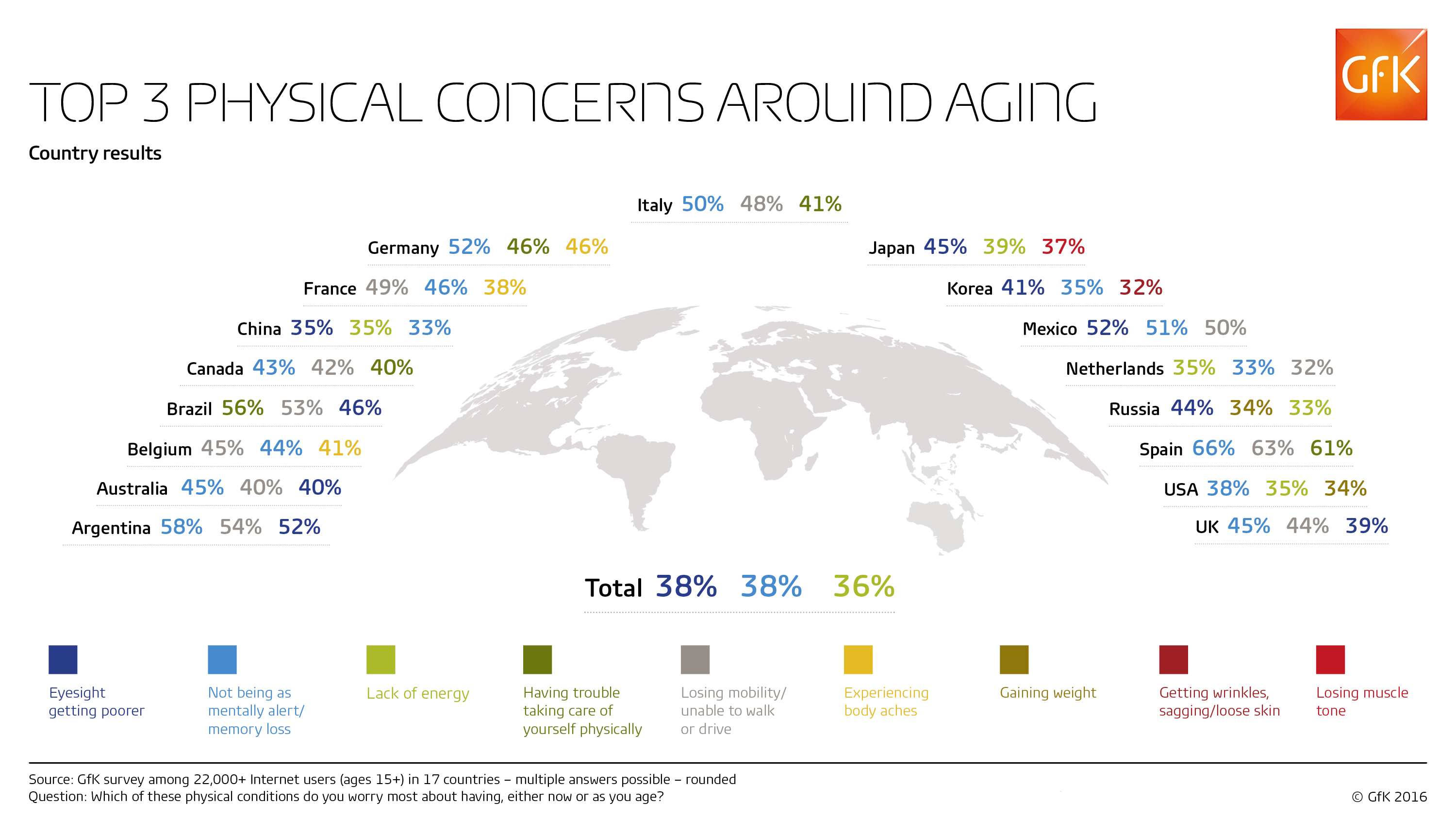 GfK

TOP 3 PHYSICAL CONCERNS AROUND AGING

Country results

Italy 50% 48% 41%

Germany 52% 46% 46%

France 49% 46% 38%

China 35% 35% 33%

Canada 43% 42% 40%

Brazil 56% 53% 46%

Belgium 45% 44% 41%

Australia 45% 40% 40%

Argentina 58% 54% 52%

Japan 45% 39% 37%

Korea 41% 35% 32%

Mexico 52% 51% 50%

Netherlands 35% 33% 32%

Russia 44% 34% 33%

Spain 66% 63% 61%

USA 38% 35% 34%

UK 45% 44% 39%

Total 38% 38% 36%

Eyesight getting poorer

Not being as mentally alert/ memory loss

Lack of energy

Having trouble taking care of yourself physically

Losing mobility/ unable to walk or drive

Experiencing body aches

Gaining weight

Getting wrinkles, sagging/loose skin

Losing muscle tone

Source: GfK survey among 22,000+ Internet users (ages 15+) in 17 countries – multiple answers possible – rounded
Question: Which of these physical conditions do you worry most about having, either now or as you age?

© GfK 2016