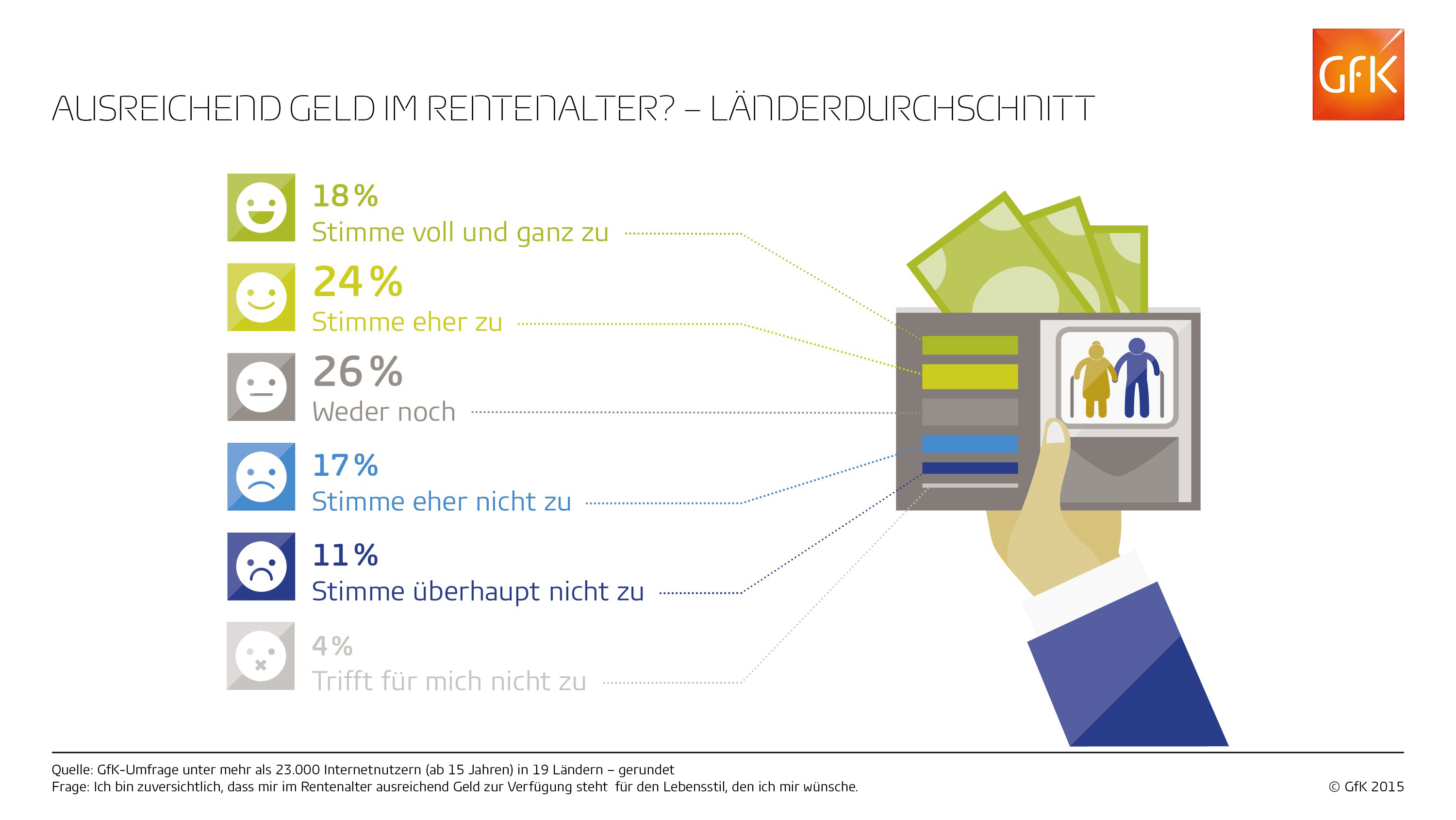 GfK

AUSREICHEND GELD IM RENTENALTER? – LÄNDERDURCHSCHNITT

18 %
Stimme voll und ganz zu

24 %
Stimme eher zu

26 %
Weder noch

17 %
Stimme eher nicht zu

11 %
Stimme überhaupt nicht zu

4 %
Trifft für mich nicht zu

Quelle: GfK-Umfrage unter mehr als 23.000 Internetnutzern (ab 15 Jahren) in 19 Ländern – gerundet
Frage: Ich bin zuversichtlich, dass mir im Rentenalter ausreichend Geld zur Verfügung steht für den Lebensstil, den ich mir wünsche.

© GfK 2015