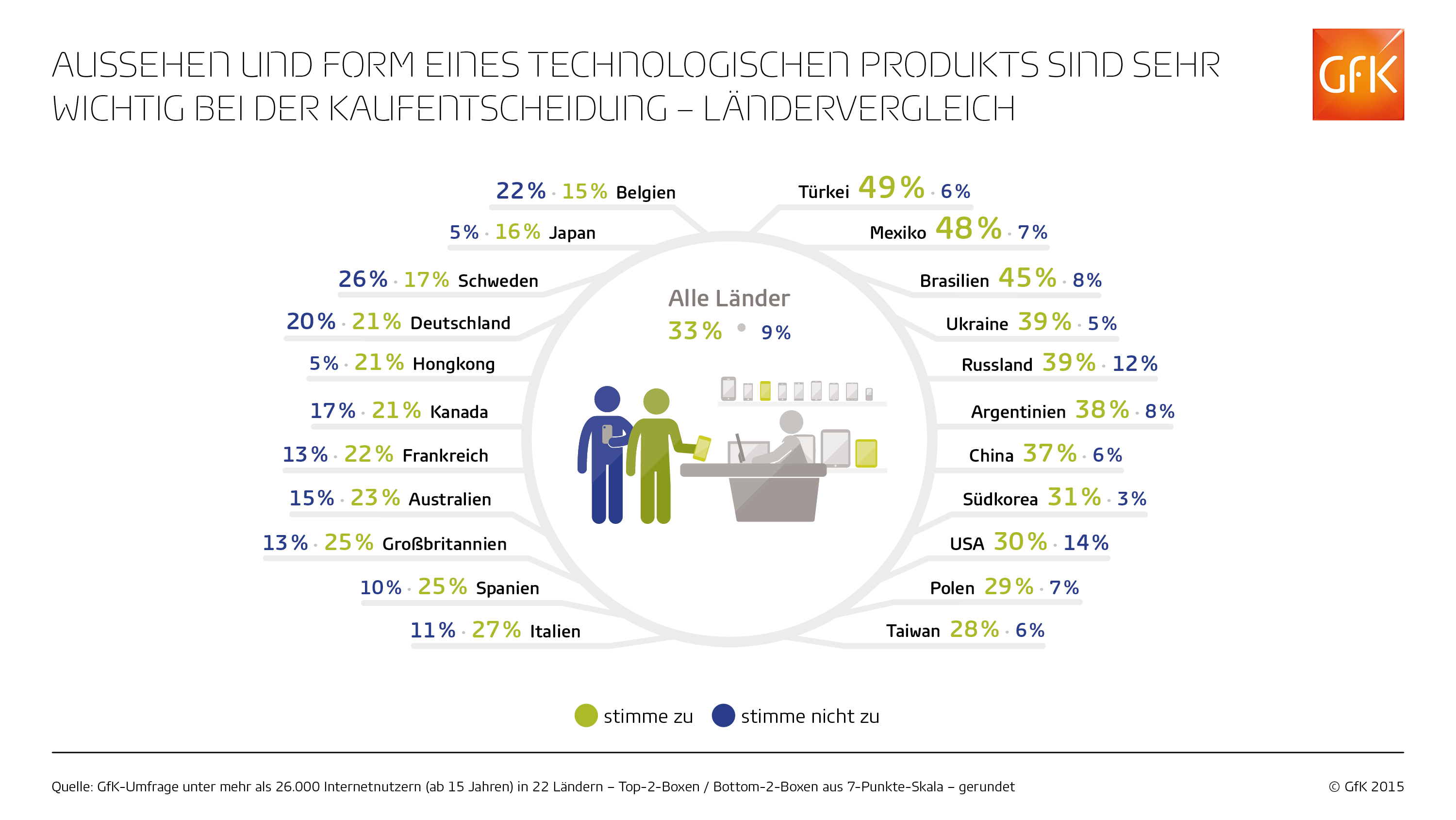 AUSSEHEN UND FORM EINES TECHNOLOGISCHEN PRODUKTS SIND SEHR WICHTIG BEI DER KAUFENTSCHEIDUNG – LÄNDERVERGLEICH

GfK

22% · 15% Belgien
5% · 16% Japan
26% · 17% Schweden
20% · 21% Deutschland
5% · 21% Hongkong
17% · 21% Kanada
13% · 22% Frankreich
15% · 23% Australien
13% · 25% Großbritannien
10% · 25% Spanien
11% · 27% Italien

Alle Länder
33% · 9%

Türkei 49% · 6%
Mexiko 48% · 7%
Brasilien 45% · 8%
Ukraine 39% · 5%
Russland 39% · 12%
Argentinien 38% · 8%
China 37% · 6%
Südkorea 31% · 3%
USA 30% · 14%
Polen 29% · 7%
Taiwan 28% · 6%

stimme zu stimme nicht zu

Quelle: GfK-Umfrage unter mehr als 26.000 Internetnutzern (ab 15 Jahren) in 22 Ländern – Top-2-Boxen / Bottom-2-Boxen aus 7-Punkte-Skala – gerundet

© GfK 2015