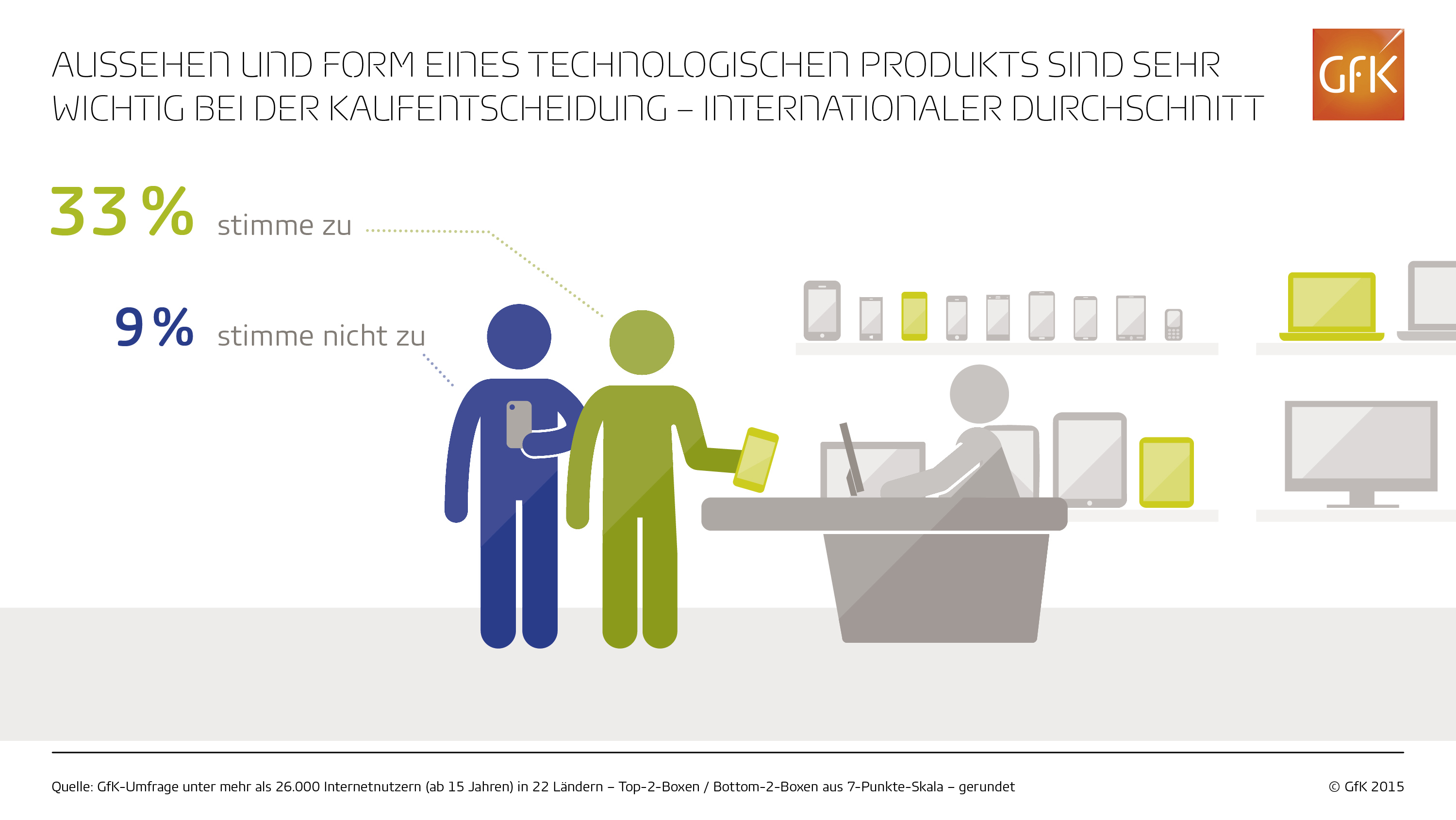 AUSSEHEN UND FORM EINES TECHNOLOGISCHEN PRODUKTS SIND SEHR WICHTIG BEI DER KAUFENTSCHEIDUNG – INTERNATIONALER DURCHSCHNITT

GfK

33 % stimme zu

9 % stimme nicht zu

Quelle: GfK-Umfrage unter mehr als 26.000 Internetnutzern (ab 15 Jahren) in 22 Ländern – Top-2-Boxen / Bottom-2-Boxen aus 7-Punkte-Skala – gerundet

© GfK 2015