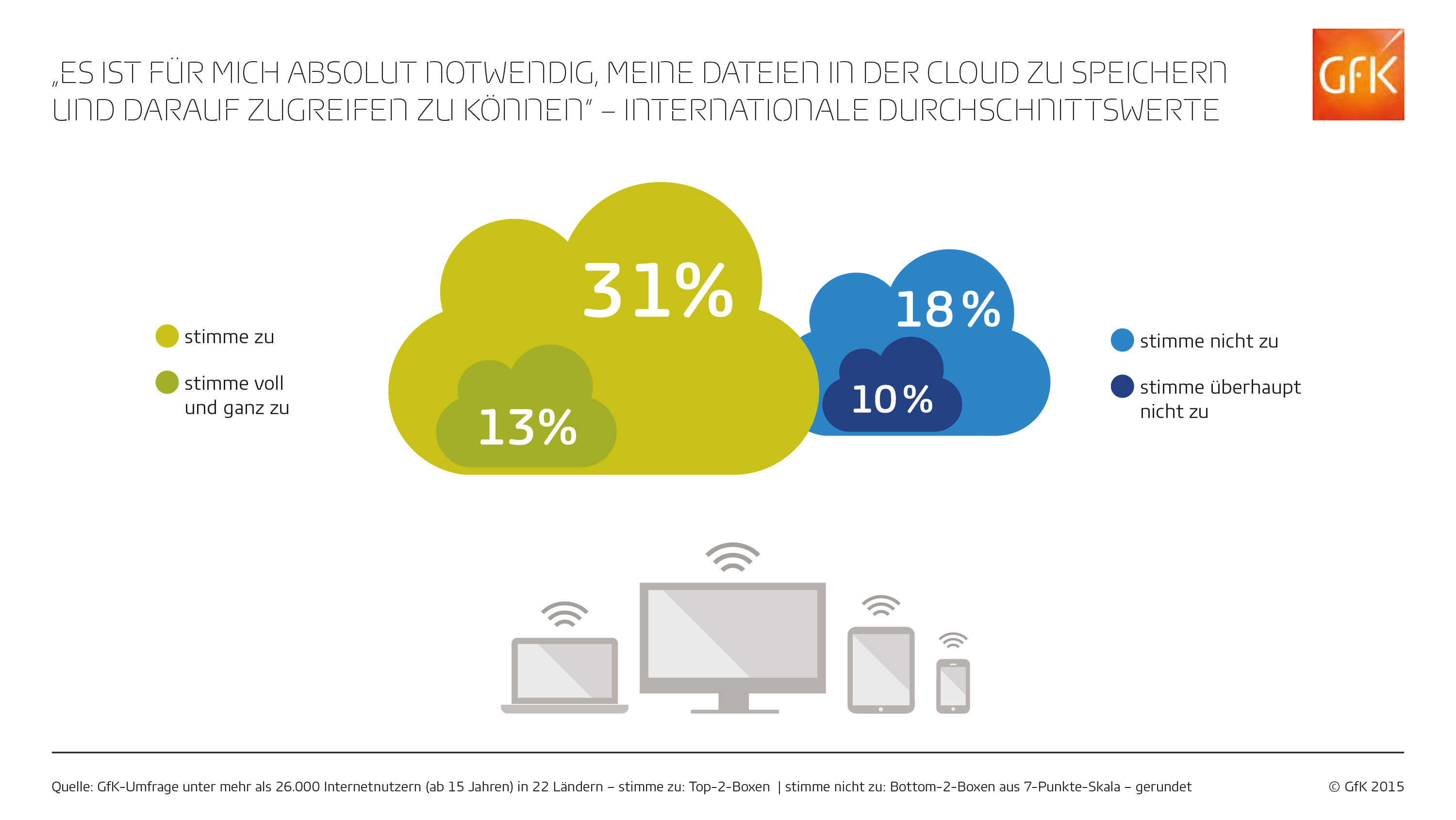 „ES IST FÜR MICH ABSOLUT NOTWENDIG, MEINE DATEIEN IN DER CLOUD ZU SPEICHERN UND DARAUF ZUGREIFEN ZU KÖNNEN" – INTERNATIONALE DURCHSCHNITTSWERTE

GfK

stimme zu

stimme voll und ganz zu

31%

13%

18%

10%

stimme nicht zu

stimme überhaupt nicht zu

Quelle: GfK-Umfrage unter mehr als 26.000 Internetnutzern (ab 15 Jahren) in 22 Ländern – stimme zu: Top-2-Boxen | stimme nicht zu: Bottom-2-Boxen aus 7-Punkte-Skala – gerundet

© GfK 2015