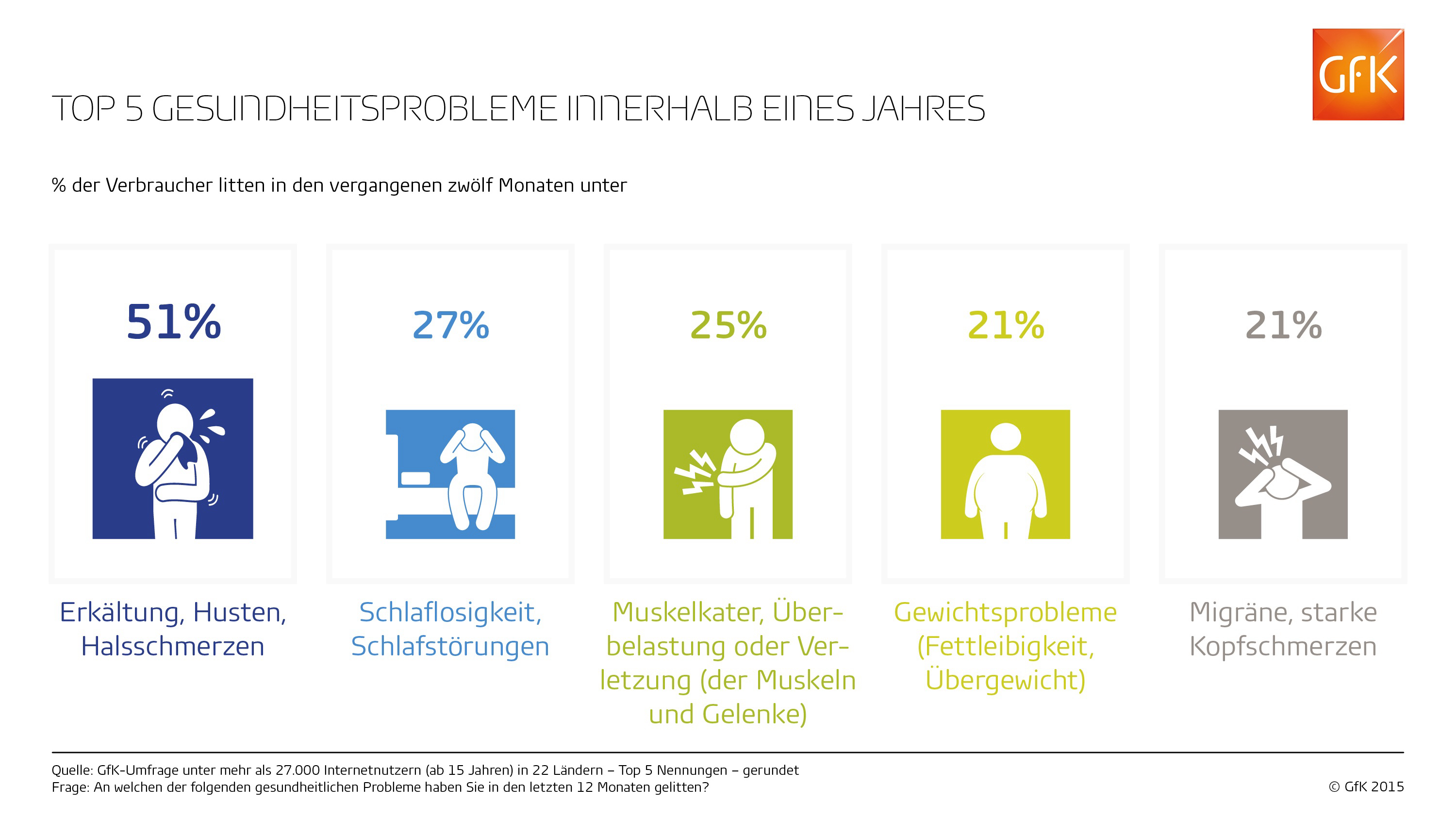 GfK

TOP 5 GESUNDHEITSPROBLEME INNERHALB EINES JAHRES

% der Verbraucher litten in den vergangenen zwölf Monaten unter

51%

Erkältung, Husten, Halsschmerzen

27%

Schlaflosigkeit, Schlafstörungen

25%

Muskelkater, Überbelastung oder Verletzung (der Muskeln und Gelenke)

21%

Gewichtsprobleme (Fettleibigkeit, Übergewicht)

21%

Migräne, starke Kopfschmerzen

Quelle: GfK-Umfrage unter mehr als 27.000 Internetnutzern (ab 15 Jahren) in 22 Ländern – Top 5 Nennungen – gerundet
Frage: An welchen der folgenden gesundheitlichen Probleme haben Sie in den letzten 12 Monaten gelitten?

© GfK 2015