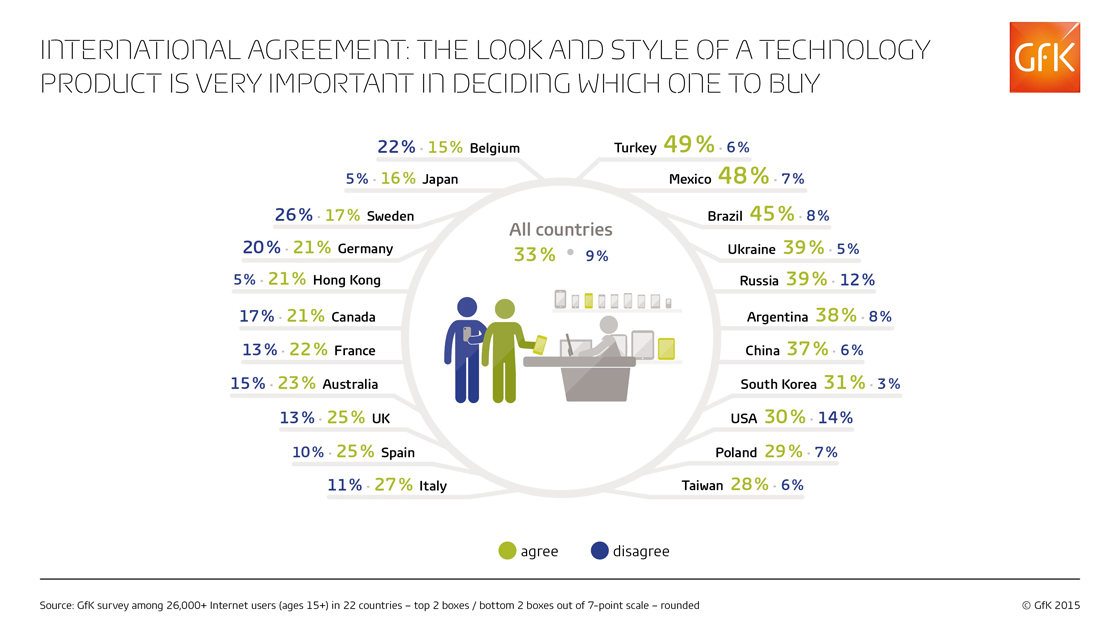 INTERNATIONAL AGREEMENT: THE LOOK AND STYLE OF A TECHNOLOGY PRODUCT IS VERY IMPORTANT IN DECIDING WHICH ONE TO BUY

GfK

22% · 15% Belgium
5% · 16% Japan
26% · 17% Sweden
20% · 21% Germany
5% · 21% Hong Kong
17% · 21% Canada
13% · 22% France
15% · 23% Australia
13% · 25% UK
10% · 25% Spain
11% · 27% Italy

All countries
33% · 9%

Turkey 49% · 6%
Mexico 48% · 7%
Brazil 45% · 8%
Ukraine 39% · 5%
Russia 39% · 12%
Argentina 38% · 8%
China 37% · 6%
South Korea 31% · 3%
USA 30% · 14%
Poland 29% · 7%
Taiwan 28% · 6%

agree disagree

Source: GfK survey among 26,000+ Internet users (ages 15+) in 22 countries – top 2 boxes / bottom 2 boxes out of 7-point scale – rounded

© GfK 2015