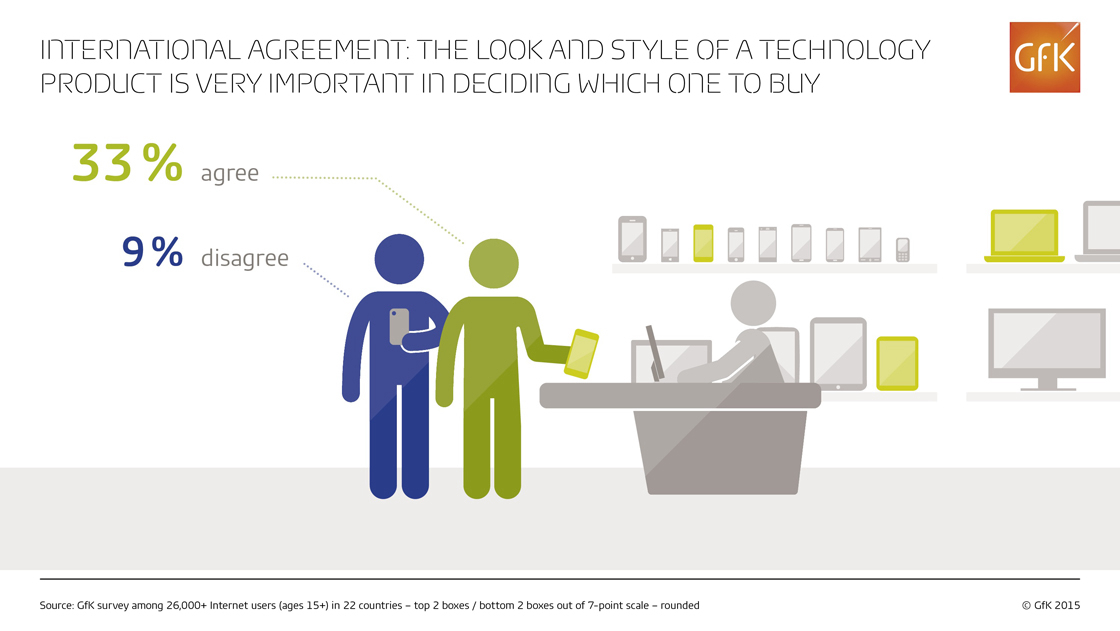 INTERNATIONAL AGREEMENT: THE LOOK AND STYLE OF A TECHNOLOGY PRODUCT IS VERY IMPORTANT IN DECIDING WHICH ONE TO BUY

GfK

33 % agree

9 % disagree

Source: GfK survey among 26,000+ Internet users (ages 15+) in 22 countries – top 2 boxes / bottom 2 boxes out of 7-point scale – rounded

© GfK 2015