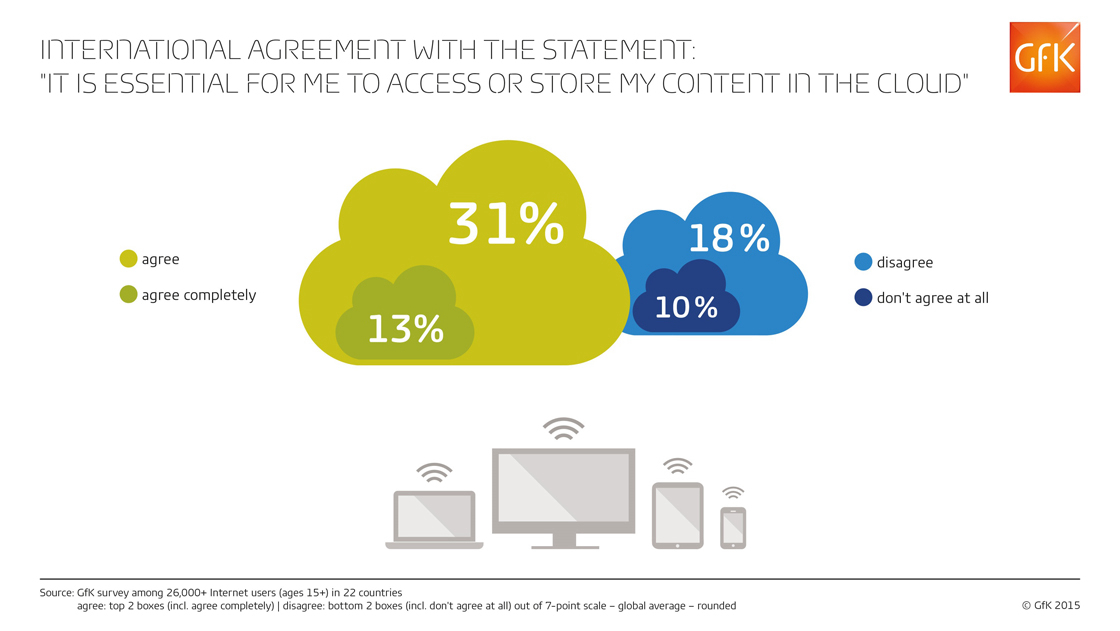 INTERNATIONAL AGREEMENT WITH THE STATEMENT:
"IT IS ESSENTIAL FOR ME TO ACCESS OR STORE MY CONTENT IN THE CLOUD"

GfK

agree

agree completely

31%

13%

18%

10%

disagree

don't agree at all

Source: GfK survey among 26,000+ Internet users (ages 15+) in 22 countries
agree: top 2 boxes (incl. agree completely) | disagree: bottom 2 boxes (incl. don't agree at all) out of 7-point scale – global average – rounded

© GfK 2015