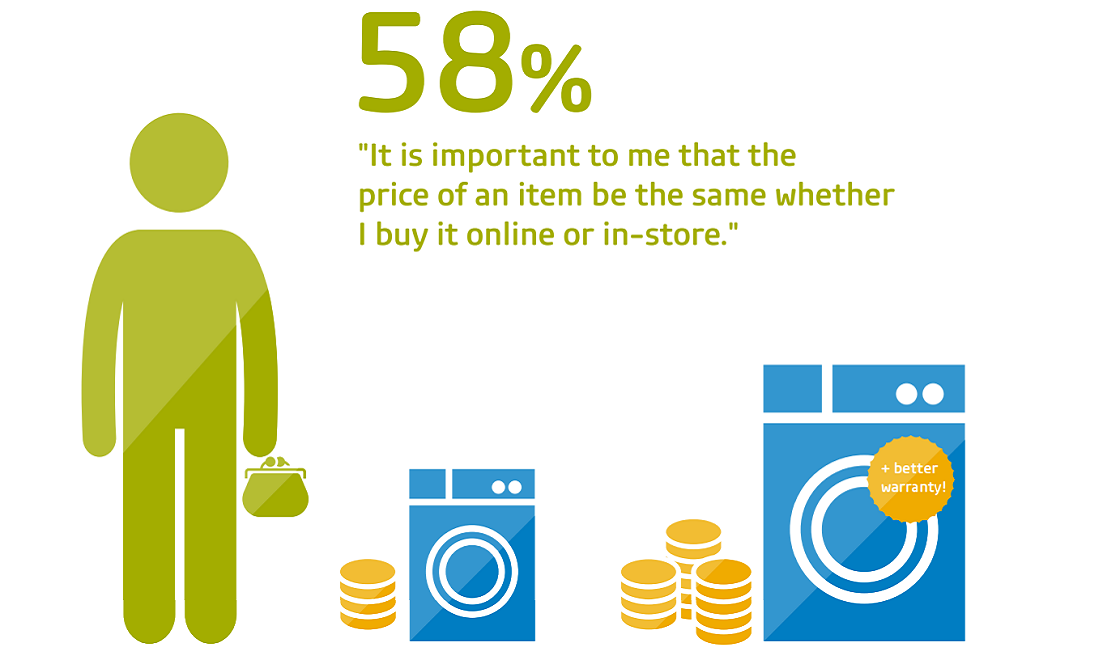 58%

"It is important to me that the price of an item be the same whether I buy it online or in-store."

+ better warranty!