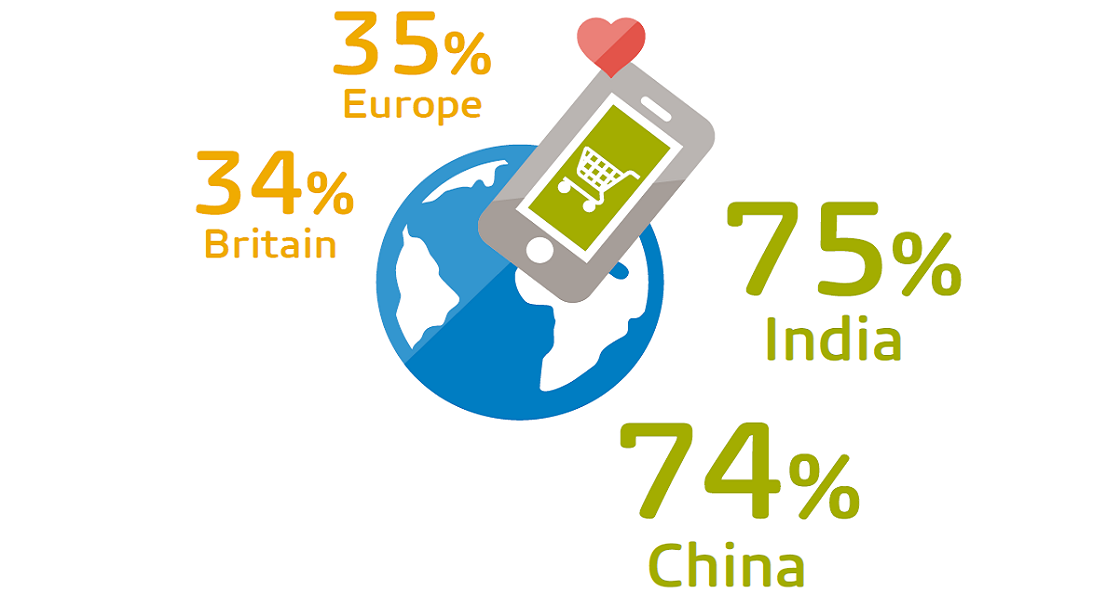 35%
Europe

34%
Britain

75%
India

74%
China