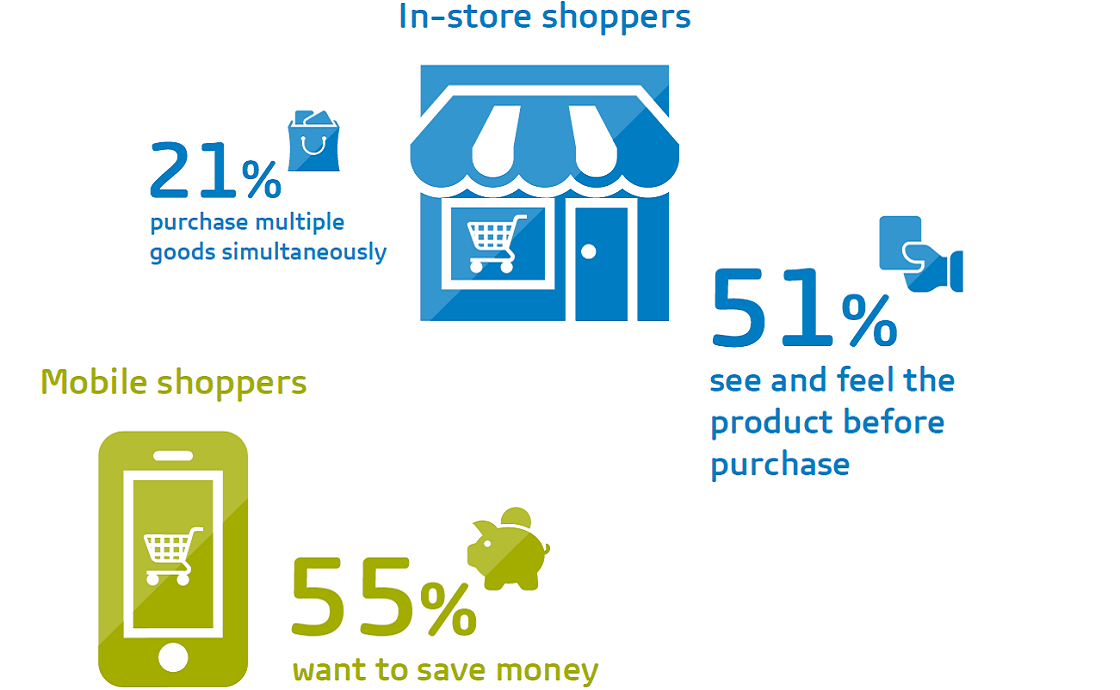 In-store shoppers

21%
purchase multiple goods simultaneously

51%
see and feel the product before purchase

Mobile shoppers

55%
want to save money