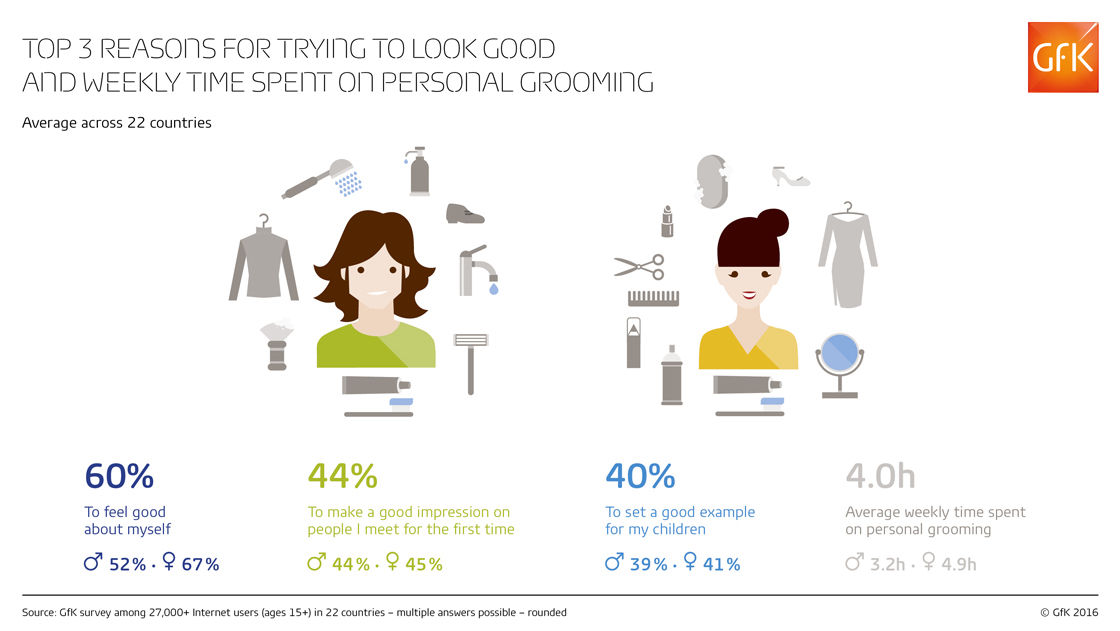 TOP 3 REASONS FOR TRYING TO LOOK GOOD
AND WEEKLY TIME SPENT ON PERSONAL GROOMING

GfK

Average across 22 countries

60%
To feel good about myself
♂ 52% · ♀ 67%

44%
To make a good impression on people I meet for the first time
♂ 44% · ♀ 45%

40%
To set a good example for my children
♂ 39% · ♀ 41%

4.0h
Average weekly time spent on personal grooming
♂ 3.2h · ♀ 4.9h

Source: GfK survey among 27,000+ Internet users (ages 15+) in 22 countries – multiple answers possible – rounded

© GfK 2016