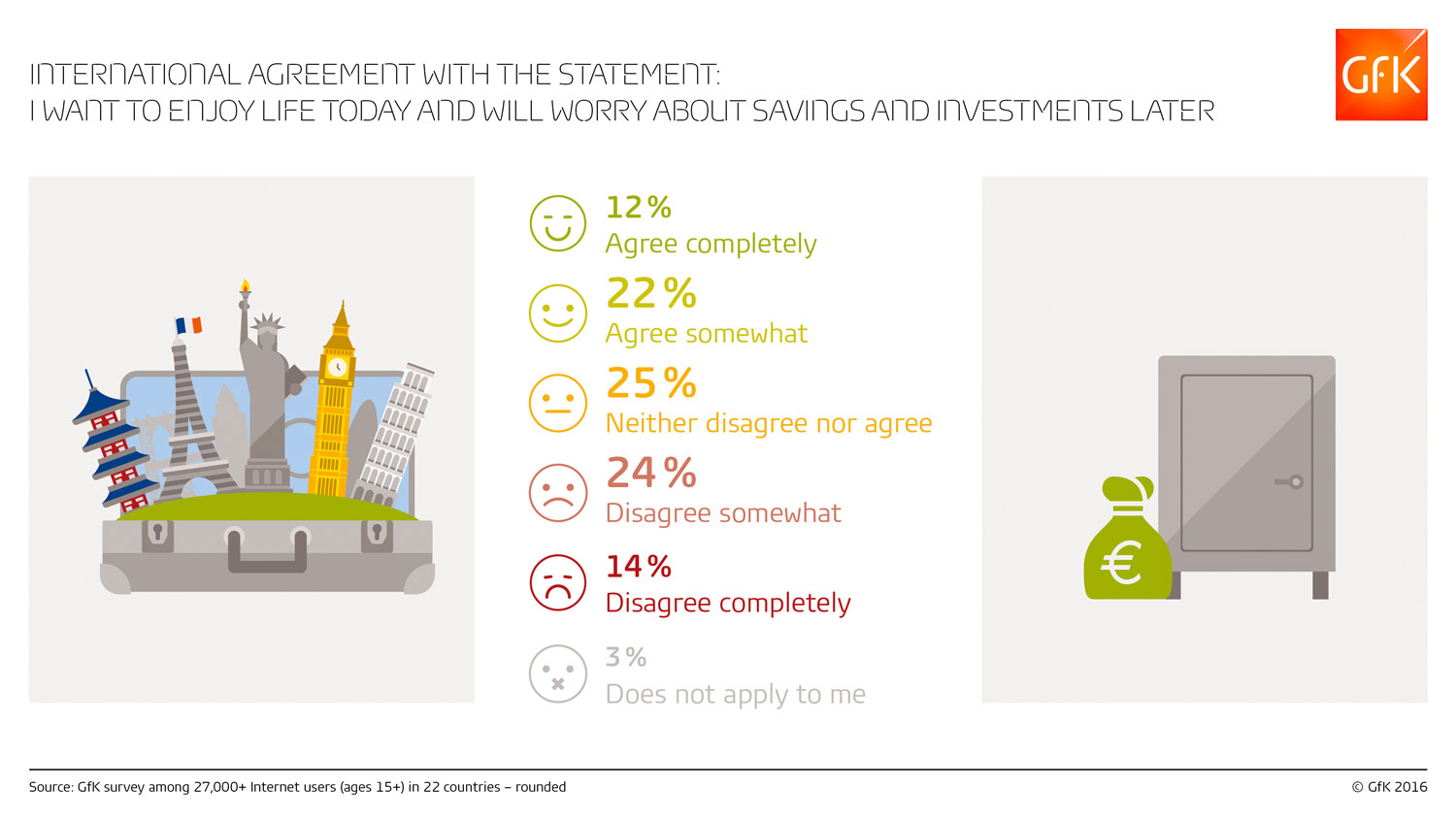 INTERNATIONAL AGREEMENT WITH THE STATEMENT:
I WANT TO ENJOY LIFE TODAY AND WILL WORRY ABOUT SAVINGS AND INVESTMENTS LATER

GfK

12 %
Agree completely

22 %
Agree somewhat

25 %
Neither disagree nor agree

24 %
Disagree somewhat

14 %
Disagree completely

3 %
Does not apply to me

€

Source: GfK survey among 27,000+ Internet users (ages 15+) in 22 countries – rounded

© GfK 2016