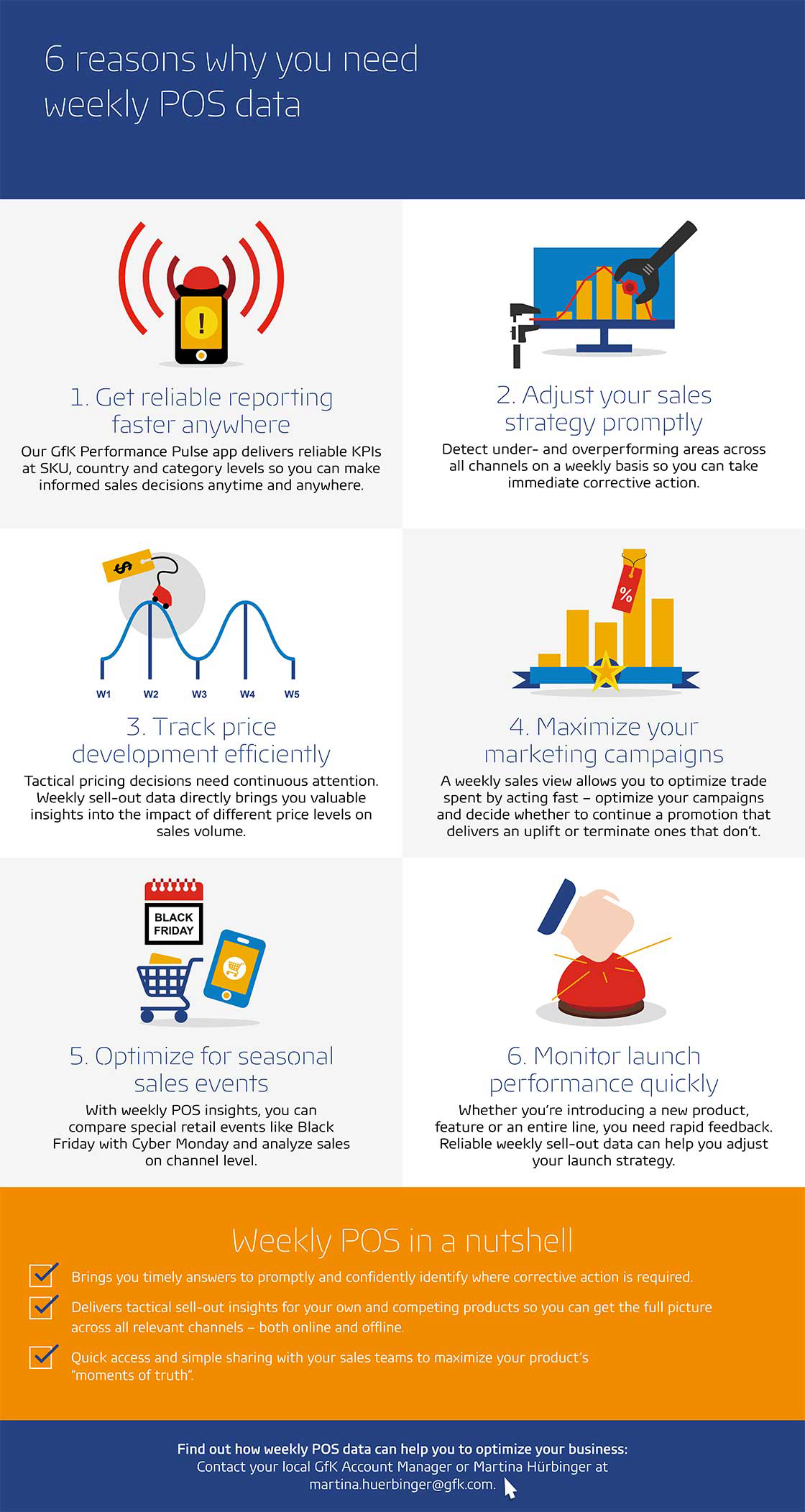 6 reasons why you need weekly POS data

!

1. Get reliable reporting faster anywhere

Our GfK Performance Pulse app delivers reliable KPIs at SKU, country and category levels so you can make informed sales decisions anytime and anywhere.

2. Adjust your sales strategy promptly

Detect under- and overperforming areas across all channels on a weekly basis so you can take immediate corrective action.

$

W1 W2 W3 W4 W5

3. Track price development efficiently

Tactical pricing decisions need continuous attention. Weekly sell-out data directly brings you valuable insights into the impact of different price levels on sales volume.

%

4. Maximize your marketing campaigns

A weekly sales view allows you to optimize trade spent by acting fast – optimize your campaigns and decide whether to continue a promotion that delivers an uplift or terminate ones that don't.

BLACK FRIDAY

5. Optimize for seasonal sales events

With weekly POS insights, you can compare special retail events like Black Friday with Cyber Monday and analyze sales on channel level.

6. Monitor launch performance quickly

Whether you're introducing a new product, feature or an entire line, you need rapid feedback. Reliable weekly sell-out data can help you adjust your launch strategy.

Weekly POS in a nutshell

Brings you timely answers to promptly and confidently identify where corrective action is required.

Delivers tactical sell-out insights for your own and competing products so you can get the full picture across all relevant channels – both online and offline.

Quick access and simple sharing with your sales teams to maximize your product's "moments of truth".

Find out how weekly POS data can help you to optimize your business:
Contact your local GfK Account Manager or Martina Hürbinger at martina.huerbinger@gfk.com.