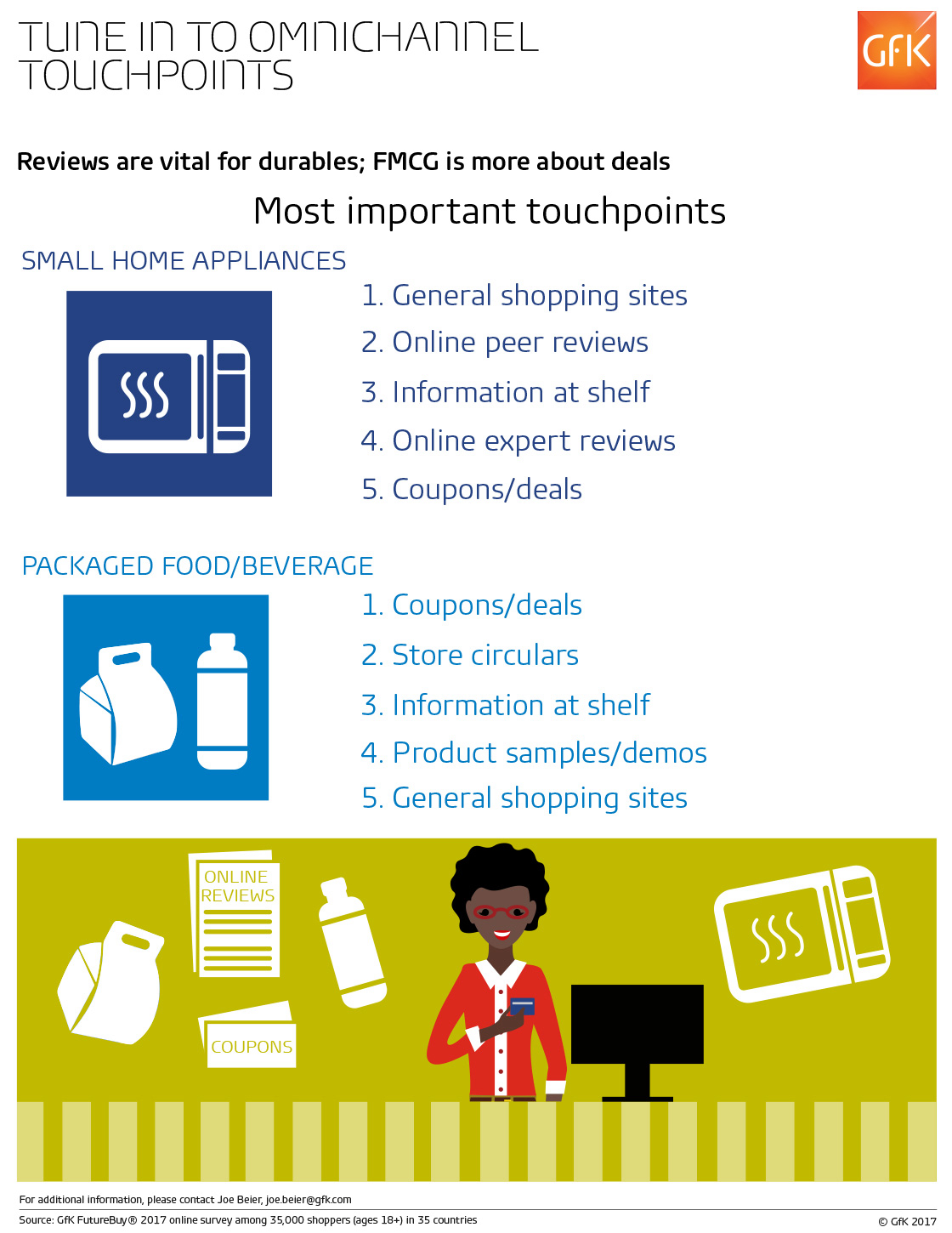 TUNE IN TO OMNICHANNEL TOUCHPOINTS

GfK

Reviews are vital for durables; FMCG is more about deals

Most important touchpoints

SMALL HOME APPLIANCES

1. General shopping sites
2. Online peer reviews
3. Information at shelf
4. Online expert reviews
5. Coupons/deals

PACKAGED FOOD/BEVERAGE

1. Coupons/deals
2. Store circulars
3. Information at shelf
4. Product samples/demos
5. General shopping sites

ONLINE REVIEWS

COUPONS

For additional information, please contact Joe Beier, joe.beier@gfk.com

Source: GfK FutureBuy® 2017 online survey among 35,000 shoppers (ages 18+) in 35 countries

© GfK 2017