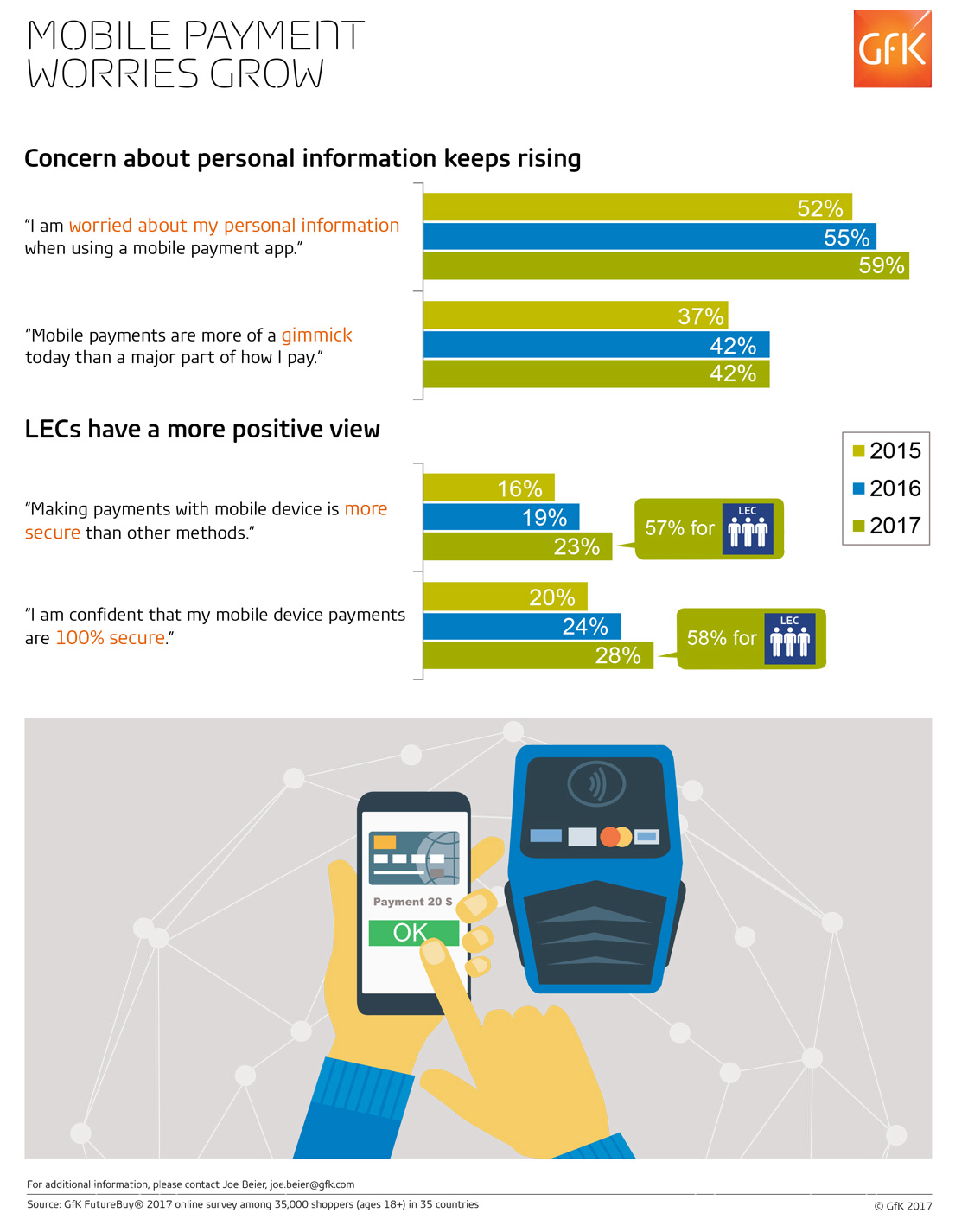 MOBILE PAYMENT WORRIES GROW

GfK

Concern about personal information keeps rising

"I am worried about my personal information when using a mobile payment app."

52%
55%
59%

"Mobile payments are more of a gimmick today than a major part of how I pay."

37%
42%
42%

LECs have a more positive view

2015
2016
2017

"Making payments with mobile device is more secure than other methods."

16%
19%
23%

57% for LEC

"I am confident that my mobile device payments are 100% secure."

20%
24%
28%

58% for LEC

Payment 20 $
OK

For additional information, please contact Joe Beier, joe.beier@gfk.com

Source: GfK FutureBuy® 2017 online survey among 35,000 shoppers (ages 18+) in 35 countries

© GfK 2017