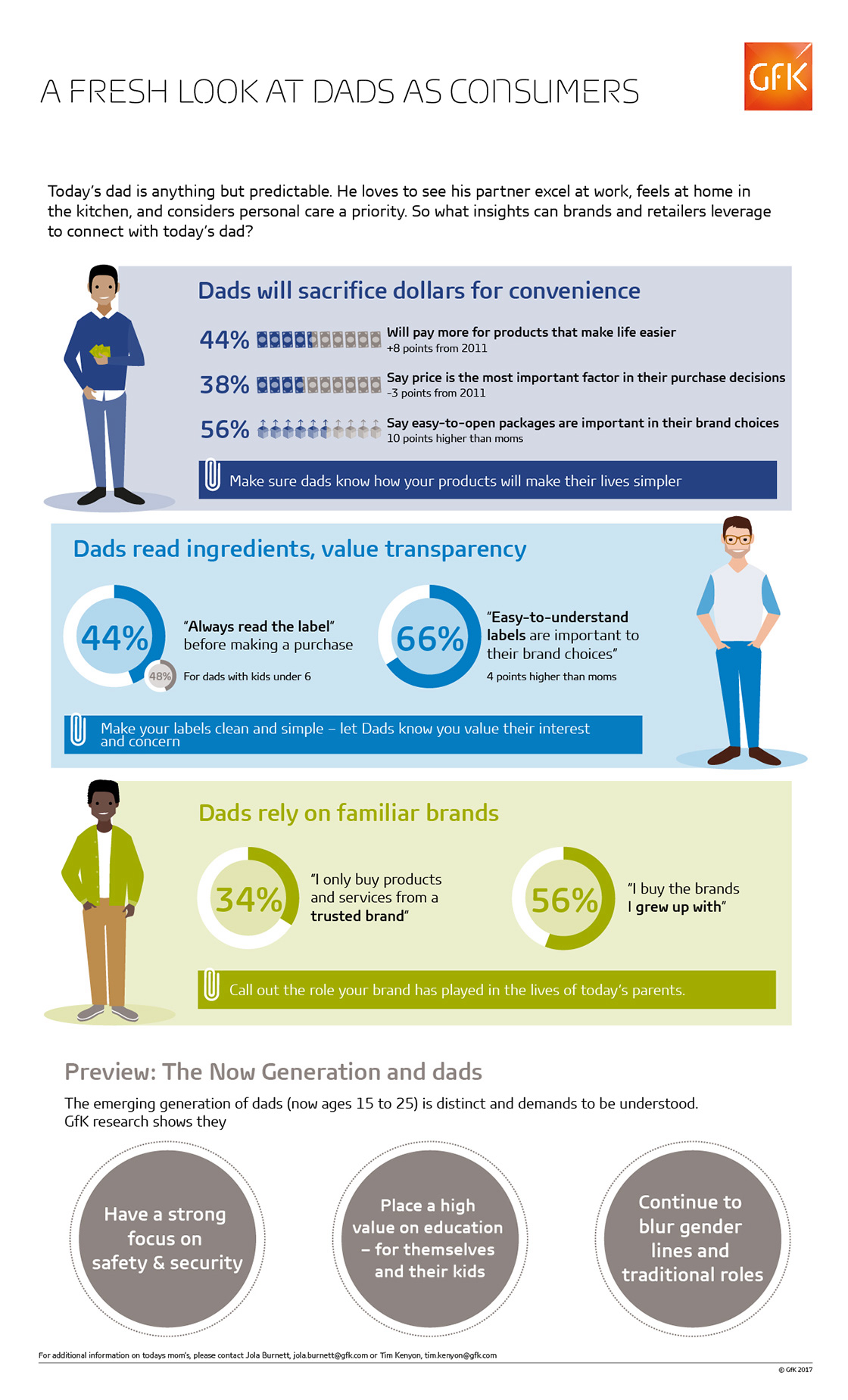 A FRESH LOOK AT DADS AS CONSUMERS

GfK

Today's dad is anything but predictable. He loves to see his partner excel at work, feels at home in the kitchen, and considers personal care a priority. So what insights can brands and retailers leverage to connect with today's dad?

Dads will sacrifice dollars for convenience

44% Will pay more for products that make life easier
+8 points from 2011

38% Say price is the most important factor in their purchase decisions
-3 points from 2011

56% Say easy-to-open packages are important in their brand choices
10 points higher than moms

Make sure dads know how your products will make their lives simpler

Dads read ingredients, value transparency

44% "Always read the label" before making a purchase

48% For dads with kids under 6

66% "Easy-to-understand labels are important to their brand choices"
4 points higher than moms

Make your labels clean and simple – let Dads know you value their interest and concern

Dads rely on familiar brands

34% "I only buy products and services from a trusted brand"

56% "I buy the brands I grew up with"

Call out the role your brand has played in the lives of today's parents.

Preview: The Now Generation and dads

The emerging generation of dads (now ages 15 to 25) is distinct and demands to be understood. GfK research shows they

Have a strong focus on safety & security

Place a high value on education – for themselves and their kids

Continue to blur gender lines and traditional roles

For additional information on todays mom's, please contact Jola Burnett, jola.burnett@gfk.com or Tim Kenyon, tim.kenyon@gfk.com

© GfK 2017