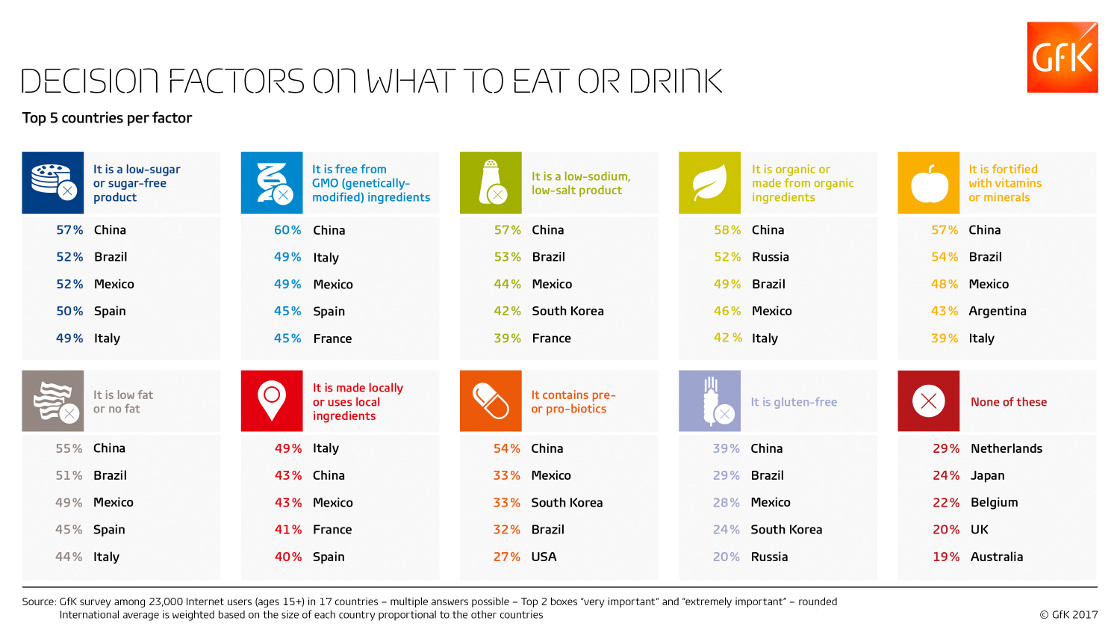 GfK

DECISION FACTORS ON WHAT TO EAT OR DRINK

Top 5 countries per factor

It is a low-sugar or sugar-free product

57% China
52% Brazil
52% Mexico
50% Spain
49% Italy

It is free from GMO (genetically-modified) ingredients

60% China
49% Italy
49% Mexico
45% Spain
45% France

It is a low-sodium, low-salt product

57% China
53% Brazil
44% Mexico
42% South Korea
39% France

It is organic or made from organic ingredients

58% China
52% Russia
49% Brazil
46% Mexico
42% Italy

It is fortified with vitamins or minerals

57% China
54% Brazil
48% Mexico
43% Argentina
39% Italy

It is low fat or no fat

55% China
51% Brazil
49% Mexico
45% Spain
44% Italy

It is made locally or uses local ingredients

49% Italy
43% China
43% Mexico
41% France
40% Spain

It contains pre- or pro-biotics

54% China
33% Mexico
33% South Korea
32% Brazil
27% USA

It is gluten-free

39% China
29% Brazil
28% Mexico
24% South Korea
20% Russia

None of these

29% Netherlands
24% Japan
22% Belgium
20% UK
19% Australia

Source: GfK survey among 23,000 Internet users (ages 15+) in 17 countries – multiple answers possible – Top 2 boxes "very important" and "extremely important" – rounded
International average is weighted based on the size of each country proportional to the other countries

© GfK 2017