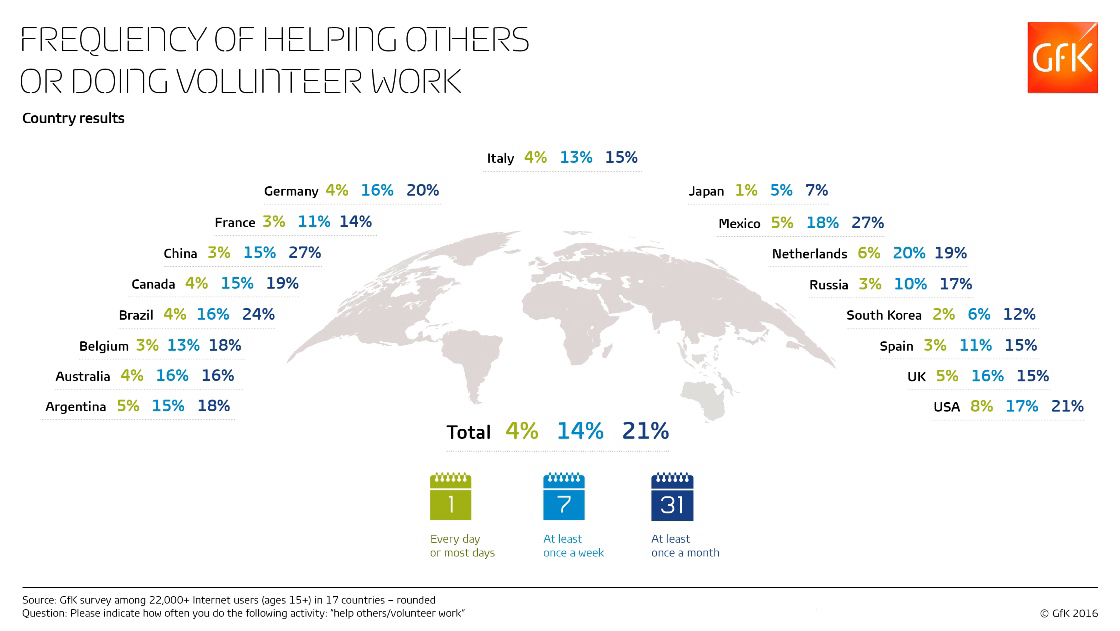 FREQUENCY OF HELPING OTHERS OR DOING VOLUNTEER WORK

GfK

Country results

Italy 4% 13% 15%

Germany 4% 16% 20%

France 3% 11% 14%

China 3% 15% 27%

Canada 4% 15% 19%

Brazil 4% 16% 24%

Belgium 3% 13% 18%

Australia 4% 16% 16%

Argentina 5% 15% 18%

Japan 1% 5% 7%

Mexico 5% 18% 27%

Netherlands 6% 20% 19%

Russia 3% 10% 17%

South Korea 2% 6% 12%

Spain 3% 11% 15%

UK 5% 16% 15%

USA 8% 17% 21%

Total 4% 14% 21%

1
Every day or most days

7
At least once a week

31
At least once a month

Source: GfK survey among 22,000+ Internet users (ages 15+) in 17 countries – rounded
Question: Please indicate how often you do the following activity: "help others/volunteer work"

© GfK 2016