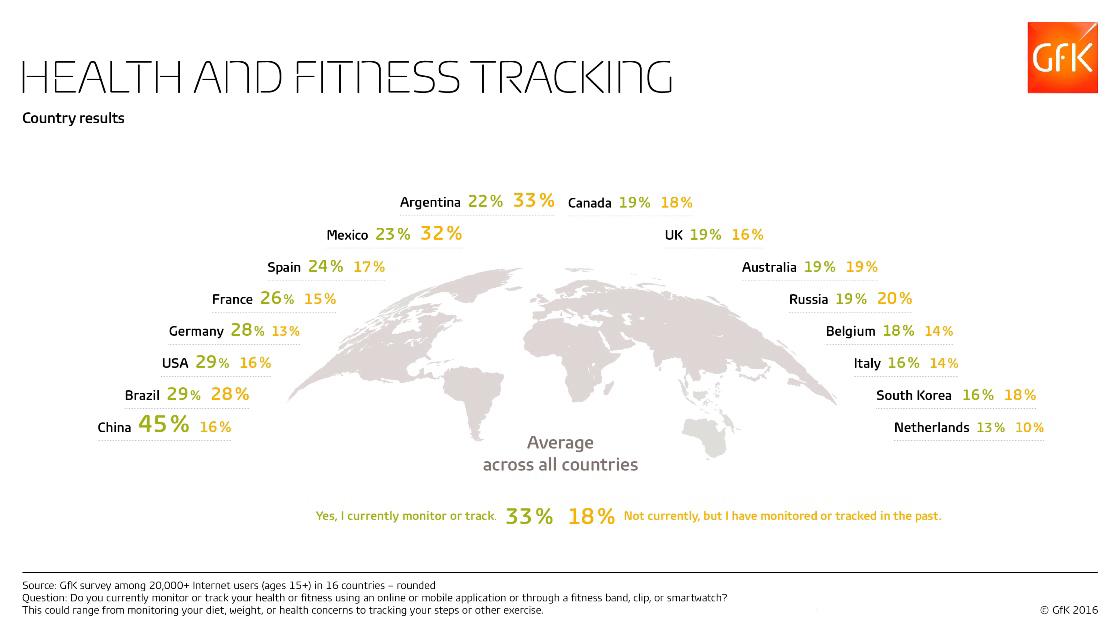 HEALTH AND FITNESS TRACKING

GfK

Country results

Argentina 22% 33%

Mexico 23% 32%

Spain 24% 17%

France 26% 15%

Germany 28% 13%

USA 29% 16%

Brazil 29% 28%

China 45% 16%

Canada 19% 18%

UK 19% 16%

Australia 19% 19%

Russia 19% 20%

Belgium 18% 14%

Italy 16% 14%

South Korea 16% 18%

Netherlands 13% 10%

Average across all countries

Yes, I currently monitor or track. 33% 18% Not currently, but I have monitored or tracked in the past.

Source: GfK survey among 20,000+ Internet users (ages 15+) in 16 countries – rounded
Question: Do you currently monitor or track your health or fitness using an online or mobile application or through a fitness band, clip, or smartwatch?
This could range from monitoring your diet, weight, or health concerns to tracking your steps or other exercise.

© GfK 2016