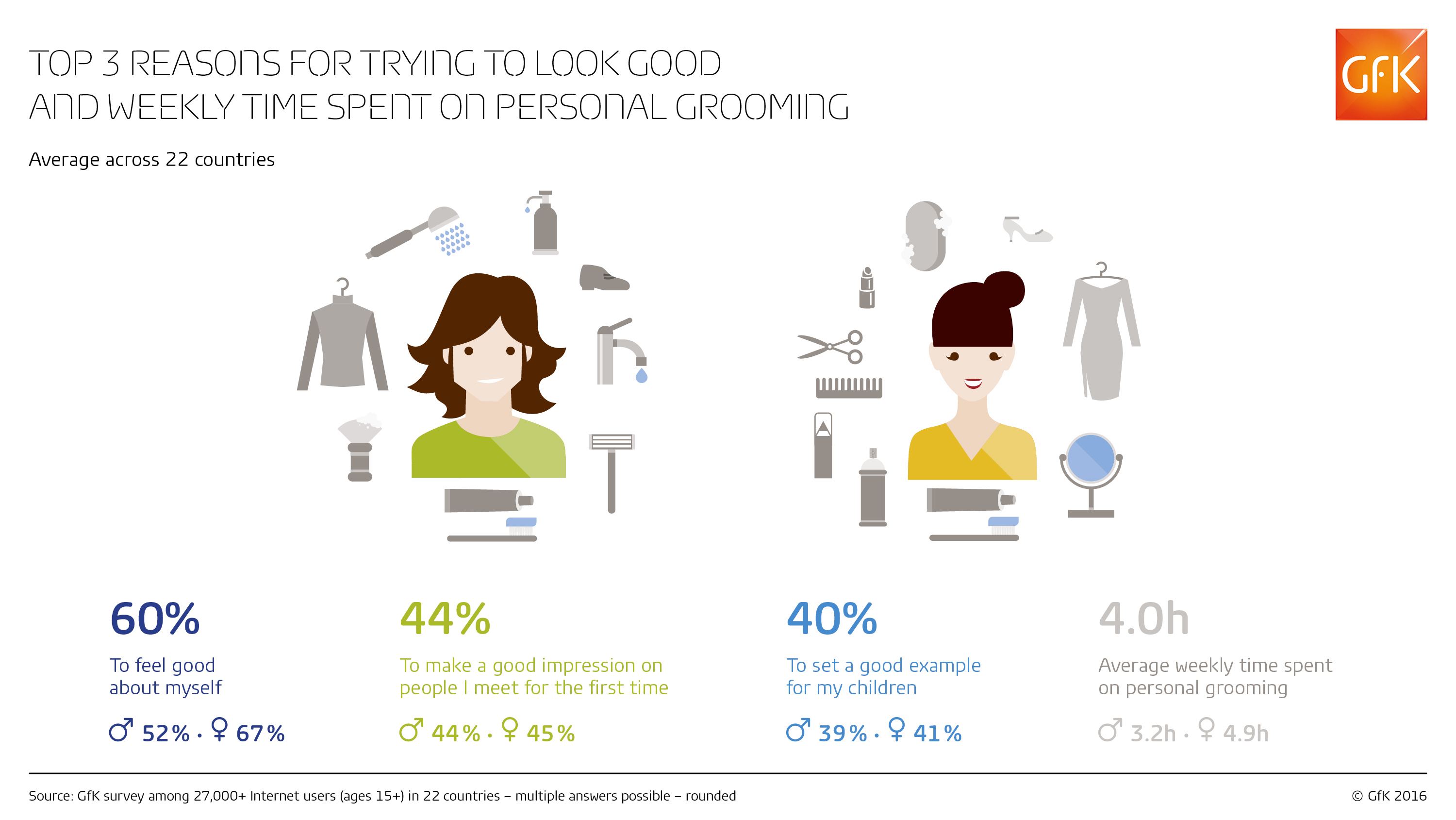 TOP 3 REASONS FOR TRYING TO LOOK GOOD AND WEEKLY TIME SPENT ON PERSONAL GROOMING

GfK

Average across 22 countries

60%
To feel good about myself
♂ 52% · ♀ 67%

44%
To make a good impression on people I meet for the first time
♂ 44% · ♀ 45%

40%
To set a good example for my children
♂ 39% · ♀ 41%

4.0h
Average weekly time spent on personal grooming
♂ 3.2h · ♀ 4.9h

Source: GfK survey among 27,000+ Internet users (ages 15+) in 22 countries – multiple answers possible – rounded

© GfK 2016