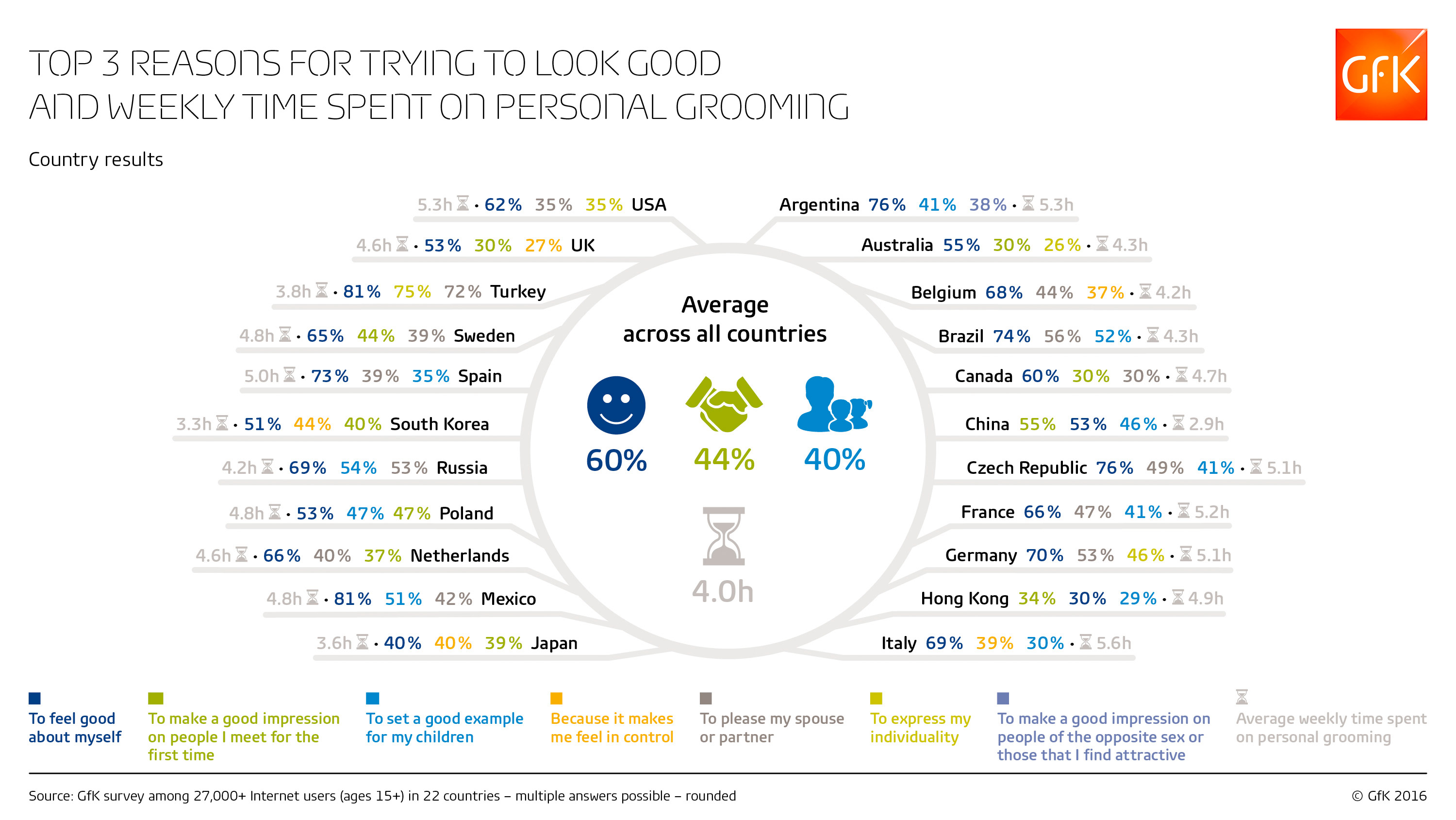 TOP 3 REASONS FOR TRYING TO LOOK GOOD
AND WEEKLY TIME SPENT ON PERSONAL GROOMING

GfK

Country results

5.3h · 62% 35% 35% USA
4.6h · 53% 30% 27% UK
3.8h · 81% 75% 72% Turkey
4.8h · 65% 44% 39% Sweden
5.0h · 73% 39% 35% Spain
3.3h · 51% 44% 40% South Korea
4.2h · 69% 54% 53% Russia
4.8h · 53% 47% 47% Poland
4.6h · 66% 40% 37% Netherlands
4.8h · 81% 51% 42% Mexico
3.6h · 40% 40% 39% Japan

Average across all countries
60% 44% 40%
4.0h

Argentina 76% 41% 38% · 5.3h
Australia 55% 30% 26% · 4.3h
Belgium 68% 44% 37% · 4.2h
Brazil 74% 56% 52% · 4.3h
Canada 60% 30% 30% · 4.7h
China 55% 53% 46% · 2.9h
Czech Republic 76% 49% 41% · 5.1h
France 66% 47% 41% · 5.2h
Germany 70% 53% 46% · 5.1h
Hong Kong 34% 30% 29% · 4.9h
Italy 69% 39% 30% · 5.6h

To feel good about myself
To make a good impression on people I meet for the first time
To set a good example for my children
Because it makes me feel in control
To please my spouse or partner
To express my individuality
To make a good impression on people of the opposite sex or those that I find attractive
Average weekly time spent on personal grooming

Source: GfK survey among 27,000+ Internet users (ages 15+) in 22 countries – multiple answers possible – rounded
© GfK 2016