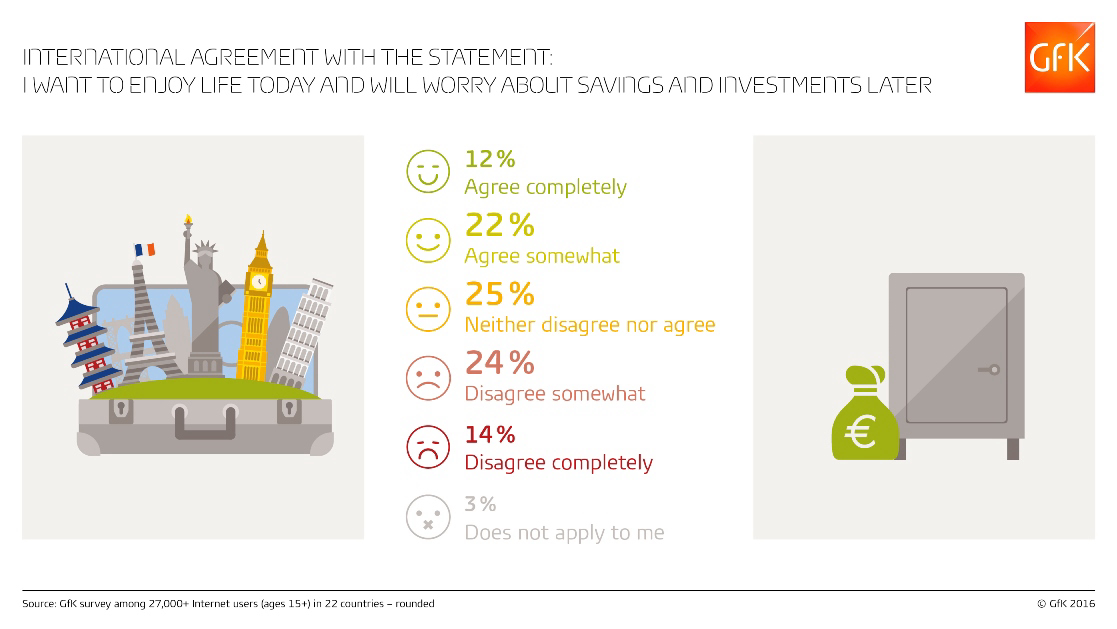 INTERNATIONAL AGREEMENT WITH THE STATEMENT:
I WANT TO ENJOY LIFE TODAY AND WILL WORRY ABOUT SAVINGS AND INVESTMENTS LATER

GfK

12%
Agree completely

22%
Agree somewhat

25%
Neither disagree nor agree

24%
Disagree somewhat

14%
Disagree completely

3%
Does not apply to me

€

Source: GfK survey among 27,000+ Internet users (ages 15+) in 22 countries – rounded

© GfK 2016