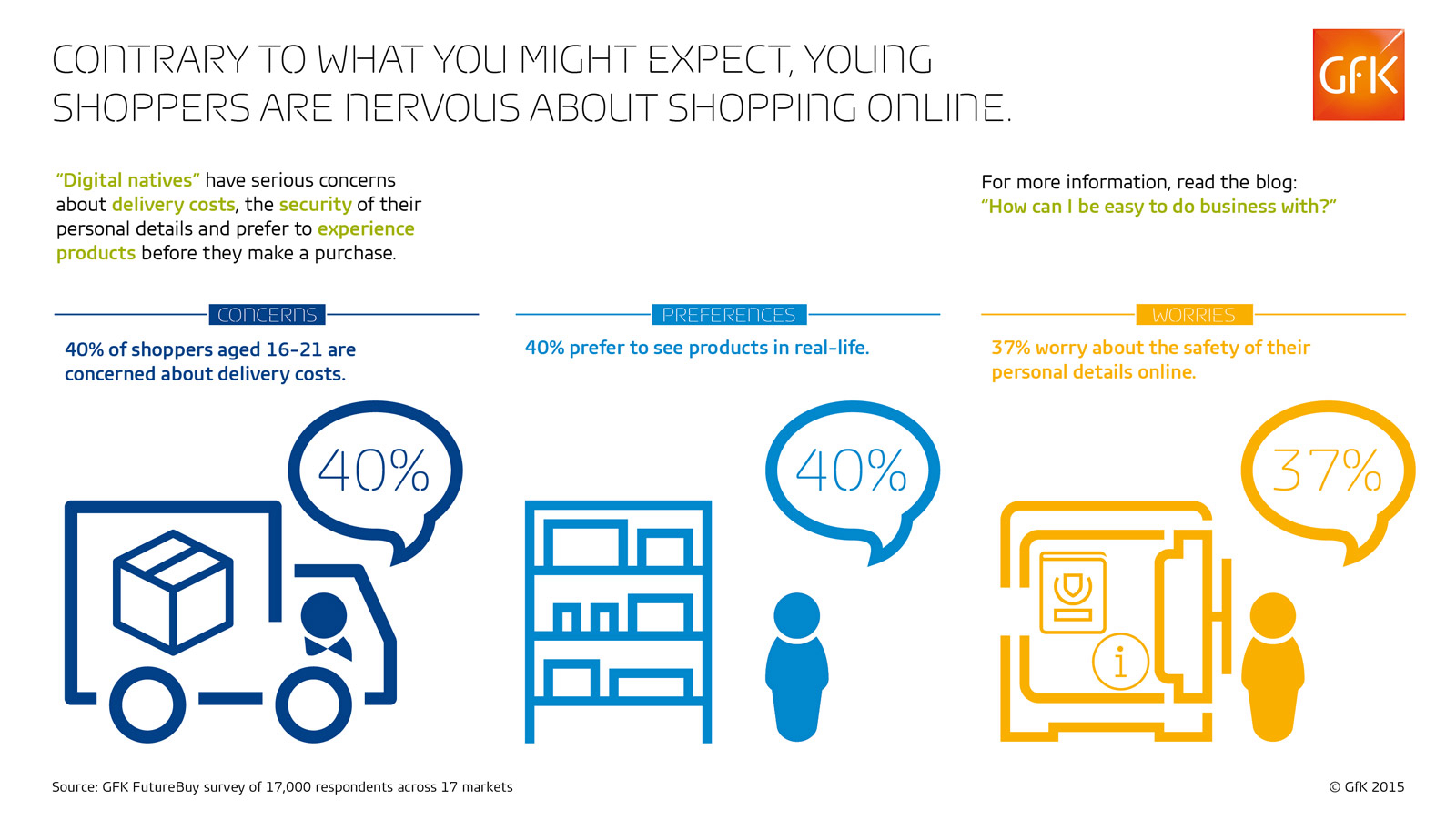 CONTRARY TO WHAT YOU MIGHT EXPECT, YOUNG SHOPPERS ARE NERVOUS ABOUT SHOPPING ONLINE.

GfK

"Digital natives" have serious concerns about delivery costs, the security of their personal details and prefer to experience products before they make a purchase.

For more information, read the blog: "How can I be easy to do business with?"

CONCERNS

40% of shoppers aged 16-21 are concerned about delivery costs.

40%

PREFERENCES

40% prefer to see products in real-life.

40%

WORRIES

37% worry about the safety of their personal details online.

37%

i

Source: GFK FutureBuy survey of 17,000 respondents across 17 markets

© GfK 2015