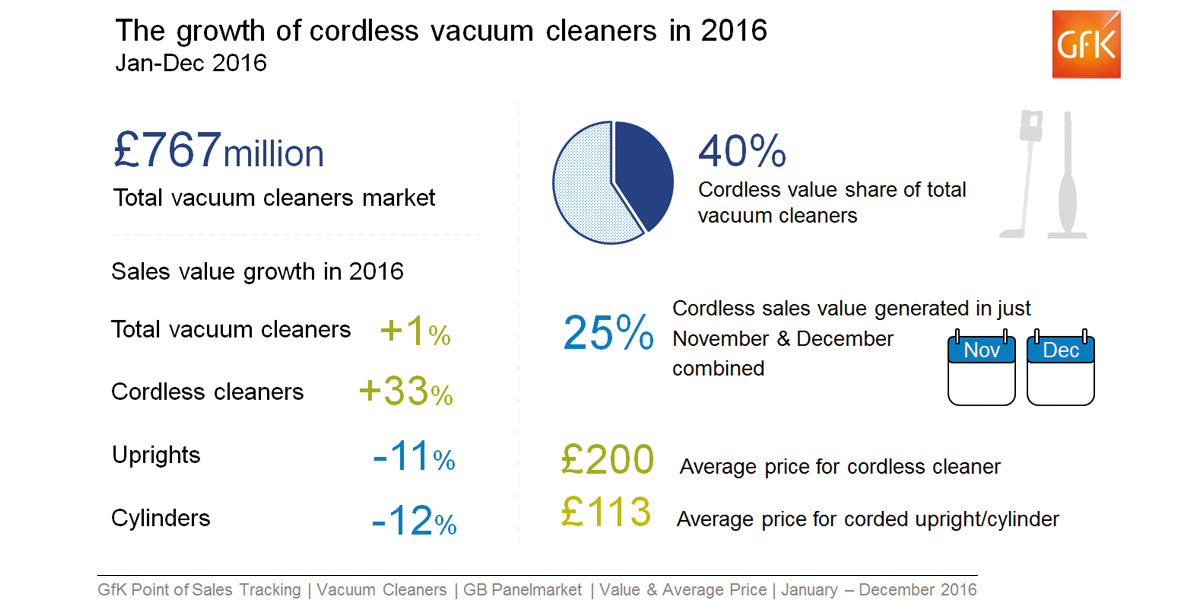 The growth of cordless vacuum cleaners in 2016
Jan-Dec 2016

GfK

£767million
Total vacuum cleaners market

Sales value growth in 2016

Total vacuum cleaners +1%

Cordless cleaners +33%

Uprights -11%

Cylinders -12%

40%
Cordless value share of total vacuum cleaners

25% Cordless sales value generated in just November & December combined

Nov Dec

£200 Average price for cordless cleaner
£113 Average price for corded upright/cylinder

GfK Point of Sales Tracking | Vacuum Cleaners | GB Panelmarket | Value & Average Price | January – December 2016