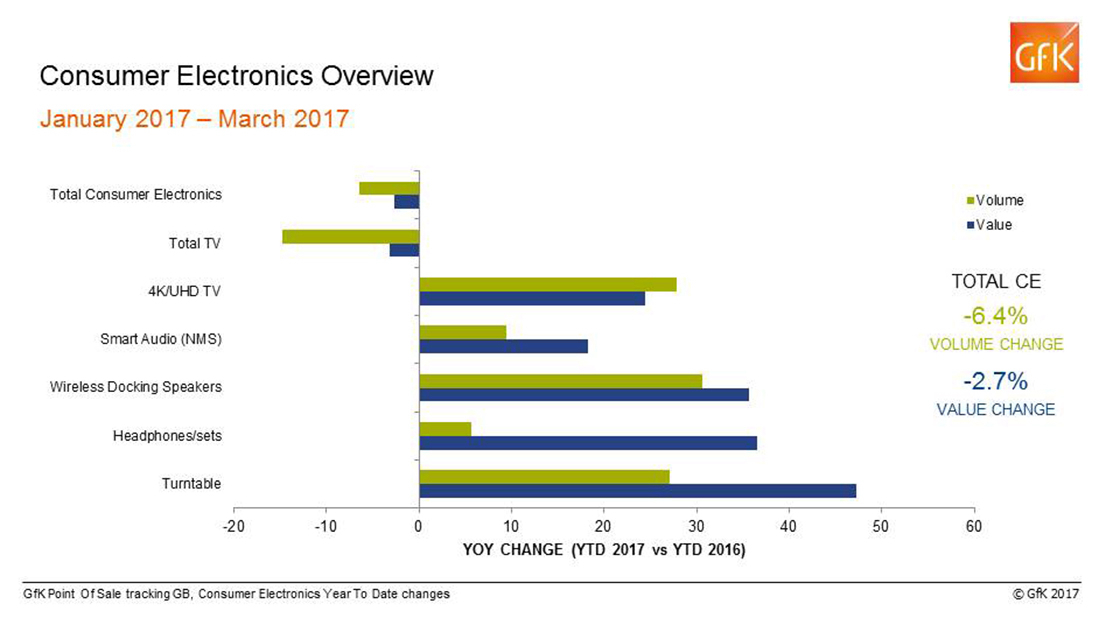 GfK

Consumer Electronics Overview

January 2017 – March 2017

Total Consumer Electronics

Total TV

4K/UHD TV

Smart Audio (NMS)

Wireless Docking Speakers

Headphones/sets

Turntable

Volume
Value

TOTAL CE

-6.4%

VOLUME CHANGE

-2.7%

VALUE CHANGE

-20 -10 0 10 20 30 40 50 60

YOY CHANGE (YTD 2017 vs YTD 2016)

GfK Point Of Sale tracking GB, Consumer Electronics Year To Date changes

© GfK 2017