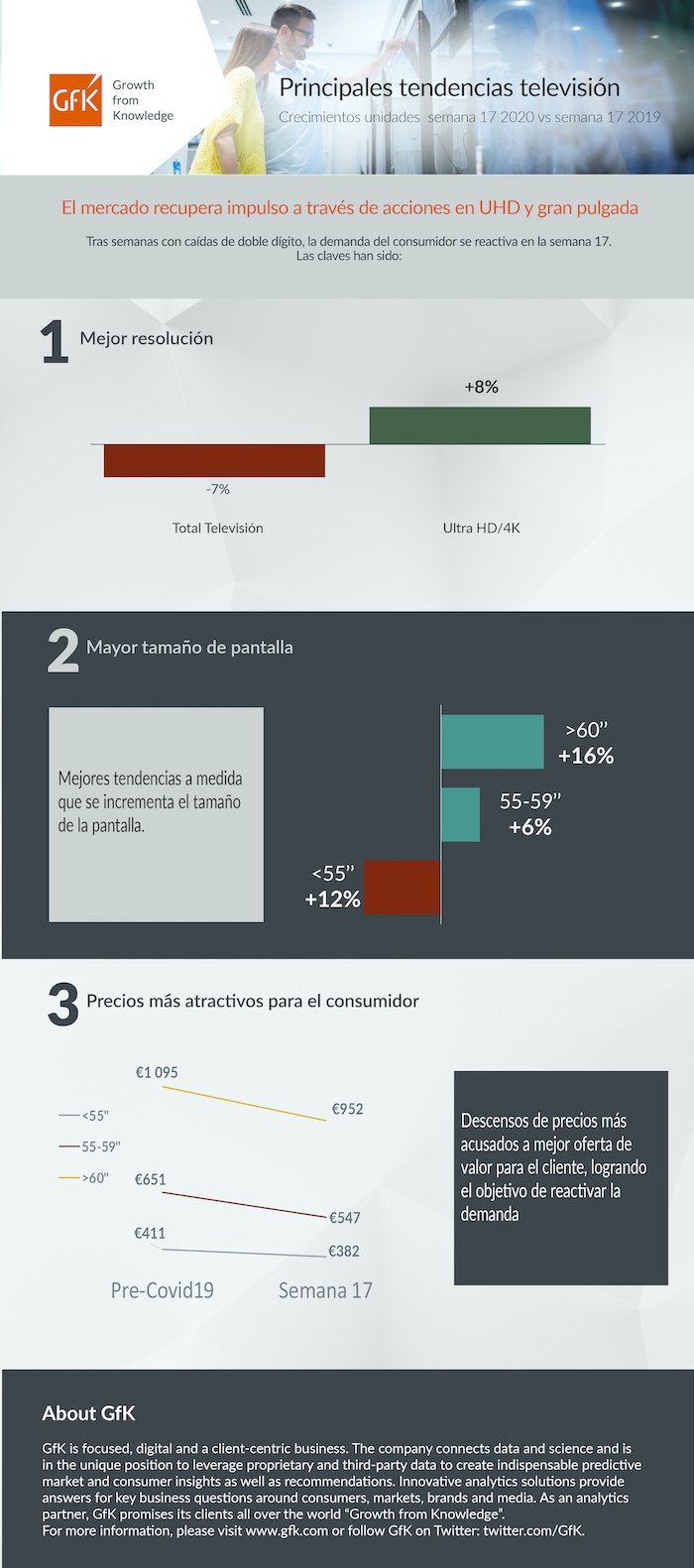 GfK Growth from Knowledge

Principales tendencias televisión
Crecimientos unidades semana 17 2020 vs semana 17 2019

El mercado recupera impulso a través de acciones en UHD y gran pulgada

Tras semanas con caídas de doble dígito, la demanda del consumidor se reactiva en la semana 17. Las claves han sido:

1 Mejor resolución

+8%
-7%
Total Televisión
Ultra HD/4K

2 Mayor tamaño de pantalla

Mejores tendencias a medida que se incrementa el tamaño de la pantalla.

>60"
+16%
55-59"
+6%
<55"
+12%

3 Precios más atractivos para el consumidor

<55"
55-59"
>60"
€1 095
€952
€651
€547
€411
€382
Pre-Covid19
Semana 17

Descensos de precios más acusados a mejor oferta de valor para el cliente, logrando el objetivo de reactivar la demanda

About GfK

GfK is focused, digital and a client-centric business. The company connects data and science and is in the unique position to leverage proprietary and third-party data to create indispensable predictive market and consumer insights as well as recommendations. Innovative analytics solutions provide answers for key business questions around consumers, markets, brands and media. As an analytics partner, GfK promises its clients all over the world "Growth from Knowledge".
For more information, please visit www.gfk.com or follow GfK on Twitter: twitter.com/GfK.