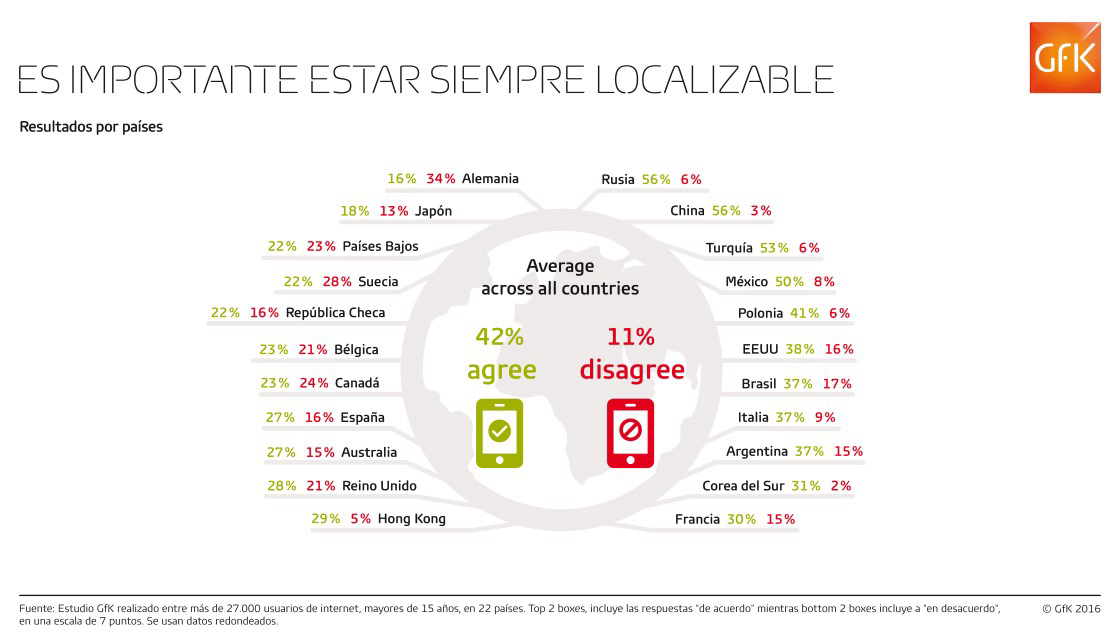 GfK

ES IMPORTANTE ESTAR SIEMPRE LOCALIZABLE

Resultados por países

16% 34% Alemania
18% 13% Japón
22% 23% Países Bajos
22% 28% Suecia
22% 16% República Checa
23% 21% Bélgica
23% 24% Canadá
27% 16% España
27% 15% Australia
28% 21% Reino Unido
29% 5% Hong Kong

Average across all countries

42% agree

11% disagree

Rusia 56% 6%
China 56% 3%
Turquía 53% 6%
México 50% 8%
Polonia 41% 6%
EEUU 38% 16%
Brasil 37% 17%
Italia 37% 9%
Argentina 37% 15%
Corea del Sur 31% 2%
Francia 30% 15%

Fuente: Estudio GfK realizado entre más de 27.000 usuarios de internet, mayores de 15 años, en 22 países. Top 2 boxes, incluye las respuestas "de acuerdo" mientras bottom 2 boxes incluye a "en desacuerdo", en una escala de 7 puntos. Se usan datos redondeados.

© GfK 2016