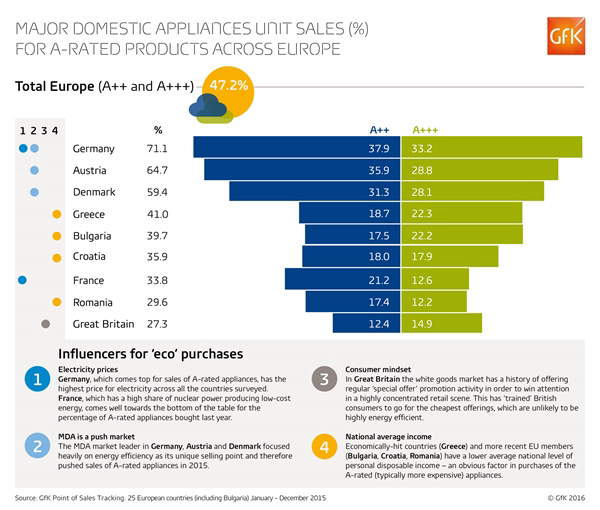 MAJOR DOMESTIC APPLIANCES UNIT SALES (%) FOR A-RATED PRODUCTS ACROSS EUROPE

GfK

Total Europe (A++ and A+++) 47.2%

| 1 2 3 4 | | % | A++ | A+++ |
|---|---|---|---|---|
| | Germany | 71.1 | 37.9 | 33.2 |
| | Austria | 64.7 | 35.9 | 28.8 |
| | Denmark | 59.4 | 31.3 | 28.1 |
| | Greece | 41.0 | 18.7 | 22.3 |
| | Bulgaria | 39.7 | 17.5 | 22.2 |
| | Croatia | 35.9 | 18.0 | 17.9 |
| | France | 33.8 | 21.2 | 12.6 |
| | Romania | 29.6 | 17.4 | 12.2 |
| | Great Britain | 27.3 | 12.4 | 14.9 |

Influencers for 'eco' purchases

1 Electricity prices
Germany, which comes top for sales of A-rated appliances, has the highest price for electricity across all the countries surveyed. France, which has a high share of nuclear power producing low-cost energy, comes well towards the bottom of the table for the percentage of A-rated appliances bought last year.

2 MDA is a push market
The MDA market leader in Germany, Austria and Denmark focused heavily on energy efficiency as its unique selling point and therefore pushed sales of A-rated appliances in 2015.

3 Consumer mindset
In Great Britain the white goods market has a history of offering regular 'special offer' promotion activity in order to win attention in a highly concentrated retail scene. This has 'trained' British consumers to go for the cheapest offerings, which are unlikely to be highly energy efficient.

4 National average income
Economically-hit countries (Greece) and more recent EU members (Bulgaria, Croatia, Romania) have a lower average national level of personal disposable income – an obvious factor in purchases of the A-rated (typically more expensive) appliances.

Source: GfK Point of Sales Tracking. 25 European countries (including Bulgaria) January - December 2015

© GfK 2016