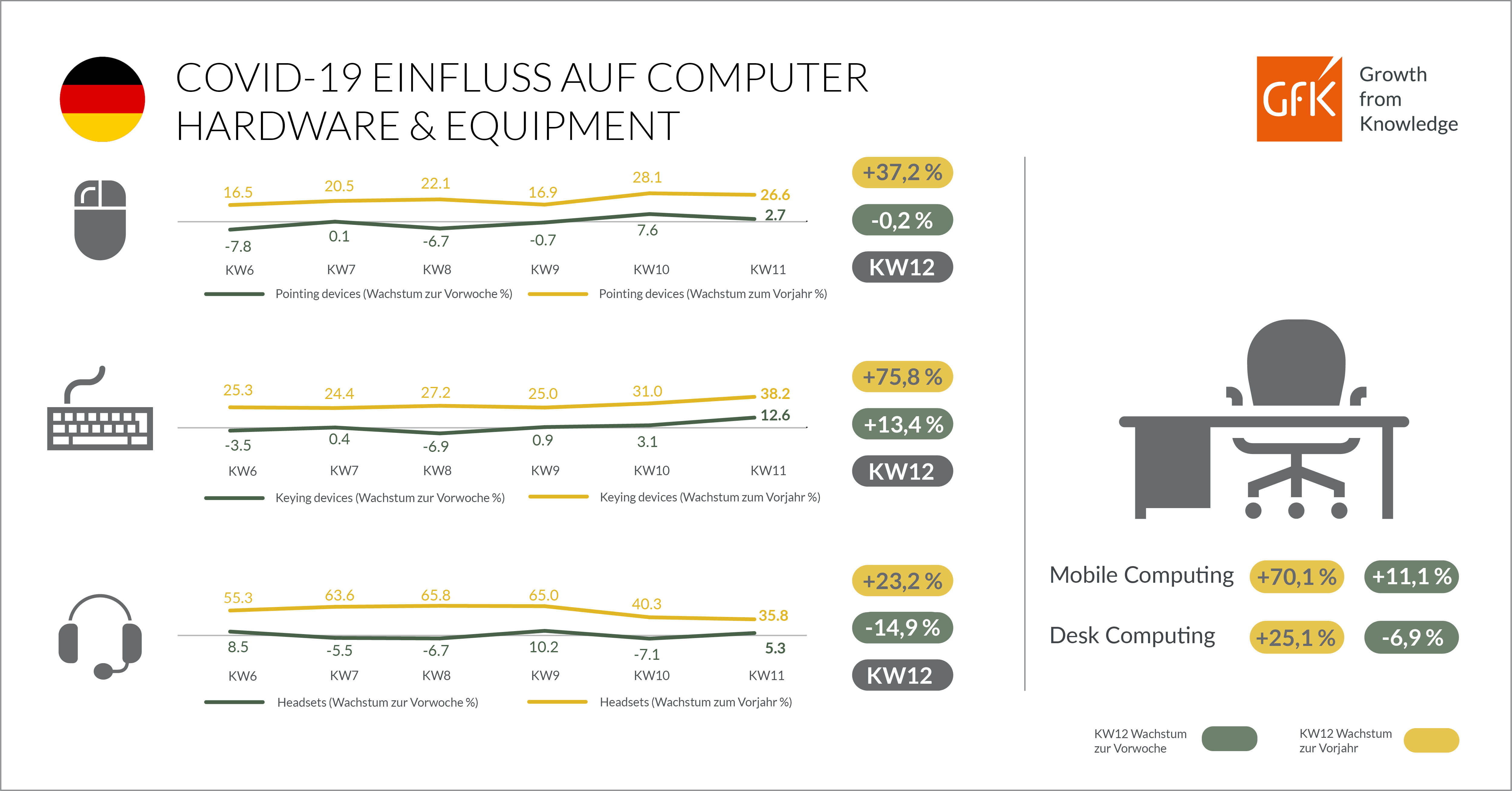 COVID-19 EINFLUSS AUF COMPUTER HARDWARE & EQUIPMENT

GfK Growth from Knowledge

16.5 20.5 22.1 16.9 28.1 26.6
-7.8 0.1 -6.7 -0.7 7.6 2.7
KW6 KW7 KW8 KW9 KW10 KW11
Pointing devices (Wachstum zur Vorwoche %) Pointing devices (Wachstum zum Vorjahr %)

+37,2 %
-0,2 %
KW12

25.3 24.4 27.2 25.0 31.0 38.2
-3.5 0.4 -6.9 0.9 3.1 12.6
KW6 KW7 KW8 KW9 KW10 KW11
Keying devices (Wachstum zur Vorwoche %) Keying devices (Wachstum zum Vorjahr %)

+75,8 %
+13,4 %
KW12

55.3 63.6 65.8 65.0 40.3 35.8
8.5 -5.5 -6.7 10.2 -7.1 5.3
KW6 KW7 KW8 KW9 KW10 KW11
Headsets (Wachstum zur Vorwoche %) Headsets (Wachstum zum Vorjahr %)

+23,2 %
-14,9 %
KW12

Mobile Computing +70,1 % +11,1 %
Desk Computing +25,1 % -6,9 %

KW12 Wachstum zur Vorwoche
KW12 Wachstum zur Vorjahr