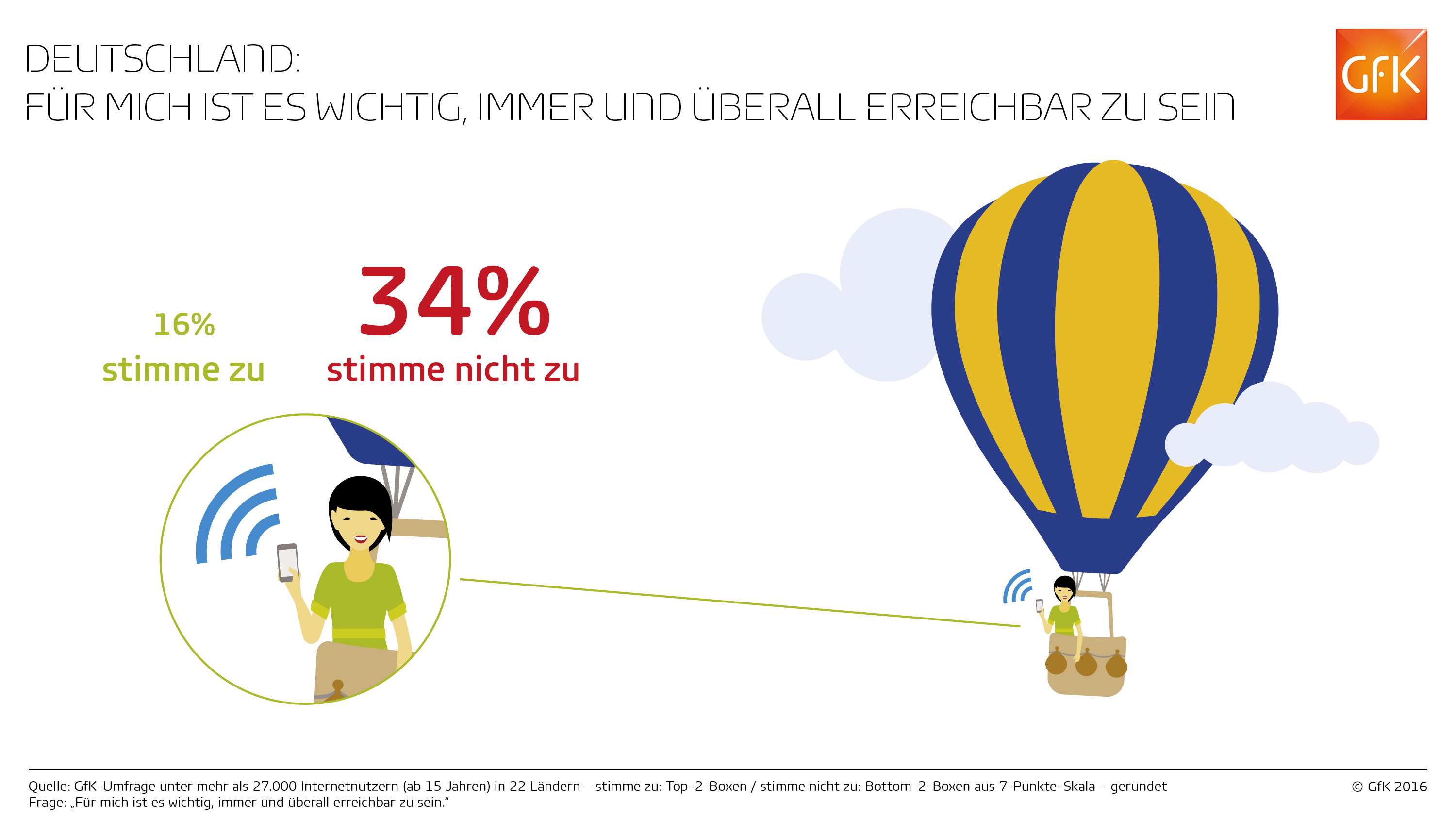 DEUTSCHLAND:
FÜR MICH IST ES WICHTIG, IMMER UND ÜBERALL ERREICHBAR ZU SEIN

GfK

16%
stimme zu

34%
stimme nicht zu

Quelle: GfK-Umfrage unter mehr als 27.000 Internetnutzern (ab 15 Jahren) in 22 Ländern – stimme zu: Top-2-Boxen / stimme nicht zu: Bottom-2-Boxen aus 7-Punkte-Skala – gerundet
Frage: „Für mich ist es wichtig, immer und überall erreichbar zu sein."

© GfK 2016