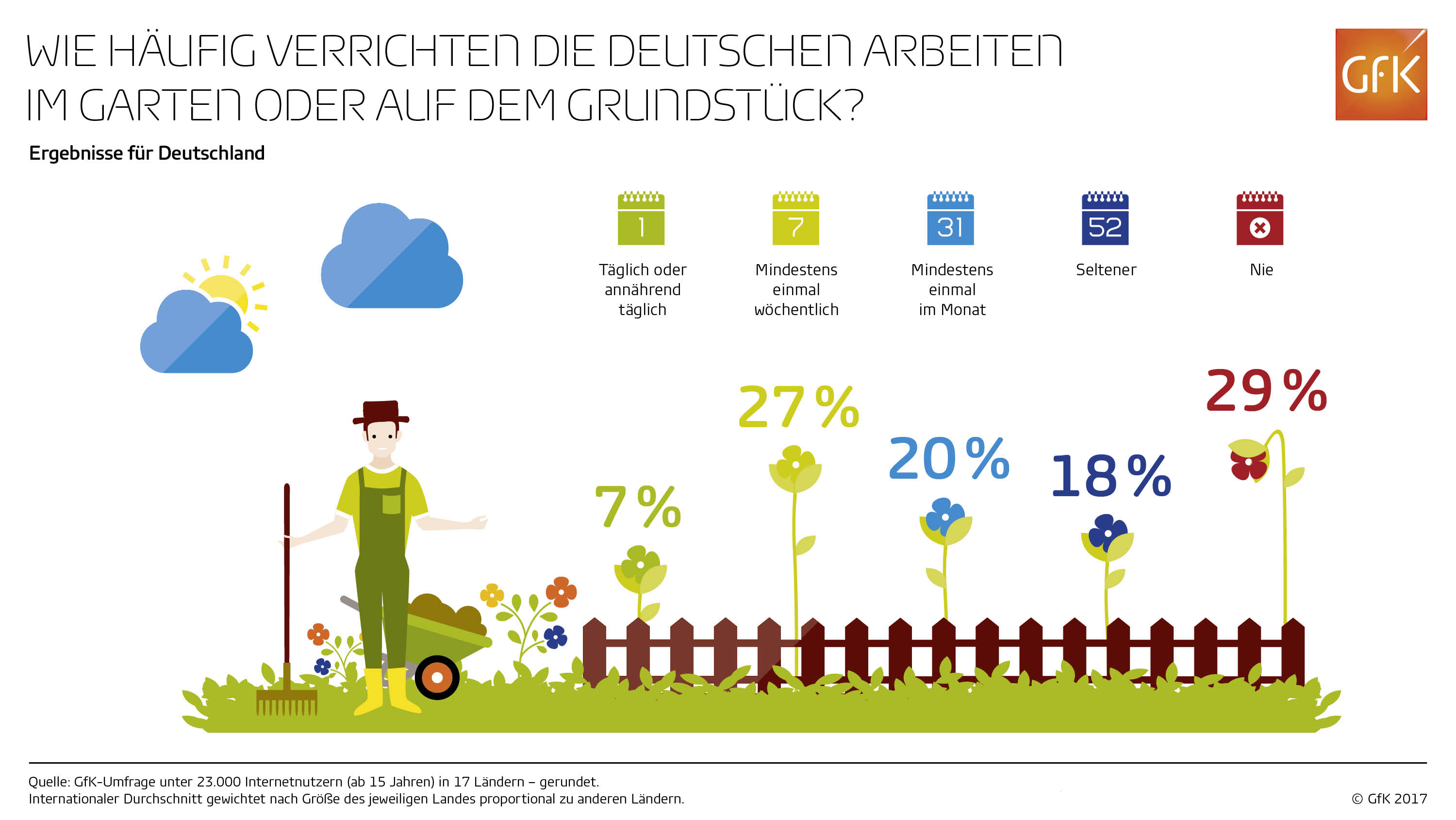 WIE HÄUFIG VERRICHTEN DIE DEUTSCHEN ARBEITEN IM GARTEN ODER AUF DEM GRUNDSTÜCK?

GfK

Ergebnisse für Deutschland

1
Täglich oder annährend täglich

7
Mindestens einmal wöchentlich

31
Mindestens einmal im Monat

52
Seltener

Nie

7 %

27 %

20 %

18 %

29 %

Quelle: GfK-Umfrage unter 23.000 Internetnutzern (ab 15 Jahren) in 17 Ländern – gerundet.
Internationaler Durchschnitt gewichtet nach Größe des jeweiligen Landes proportional zu anderen Ländern.

© GfK 2017