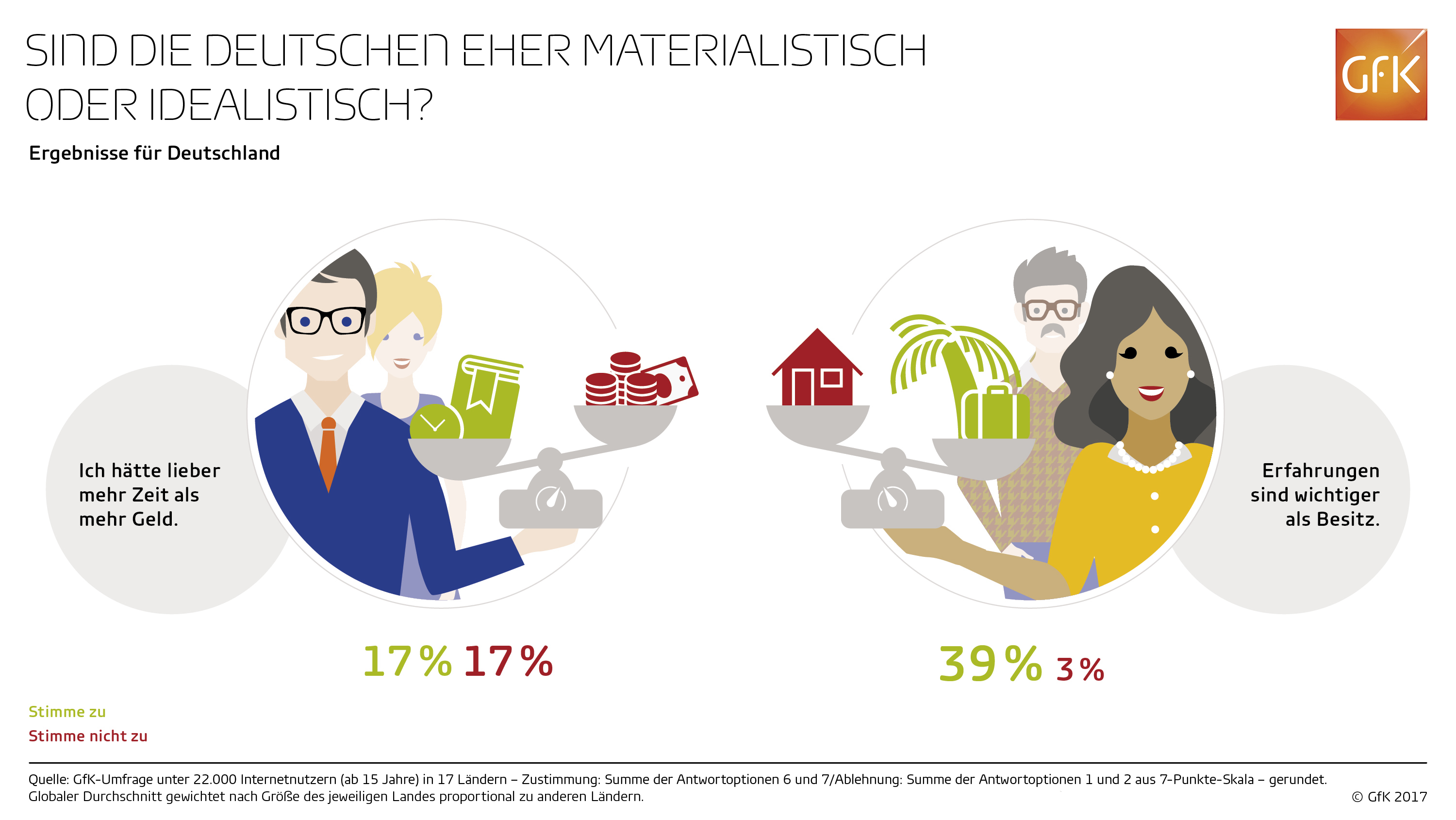 SIND DIE DEUTSCHEN EHER MATERIALISTISCH ODER IDEALISTISCH?

GfK

Ergebnisse für Deutschland

Ich hätte lieber mehr Zeit als mehr Geld.

17% 17%

Erfahrungen sind wichtiger als Besitz.

39% 3%

Stimme zu
Stimme nicht zu

Quelle: GfK-Umfrage unter 22.000 Internetnutzern (ab 15 Jahre) in 17 Ländern – Zustimmung: Summe der Antwortoptionen 6 und 7/Ablehnung: Summe der Antwortoptionen 1 und 2 aus 7-Punkte-Skala – gerundet.
Globaler Durchschnitt gewichtet nach Größe des jeweiligen Landes proportional zu anderen Ländern.

© GfK 2017