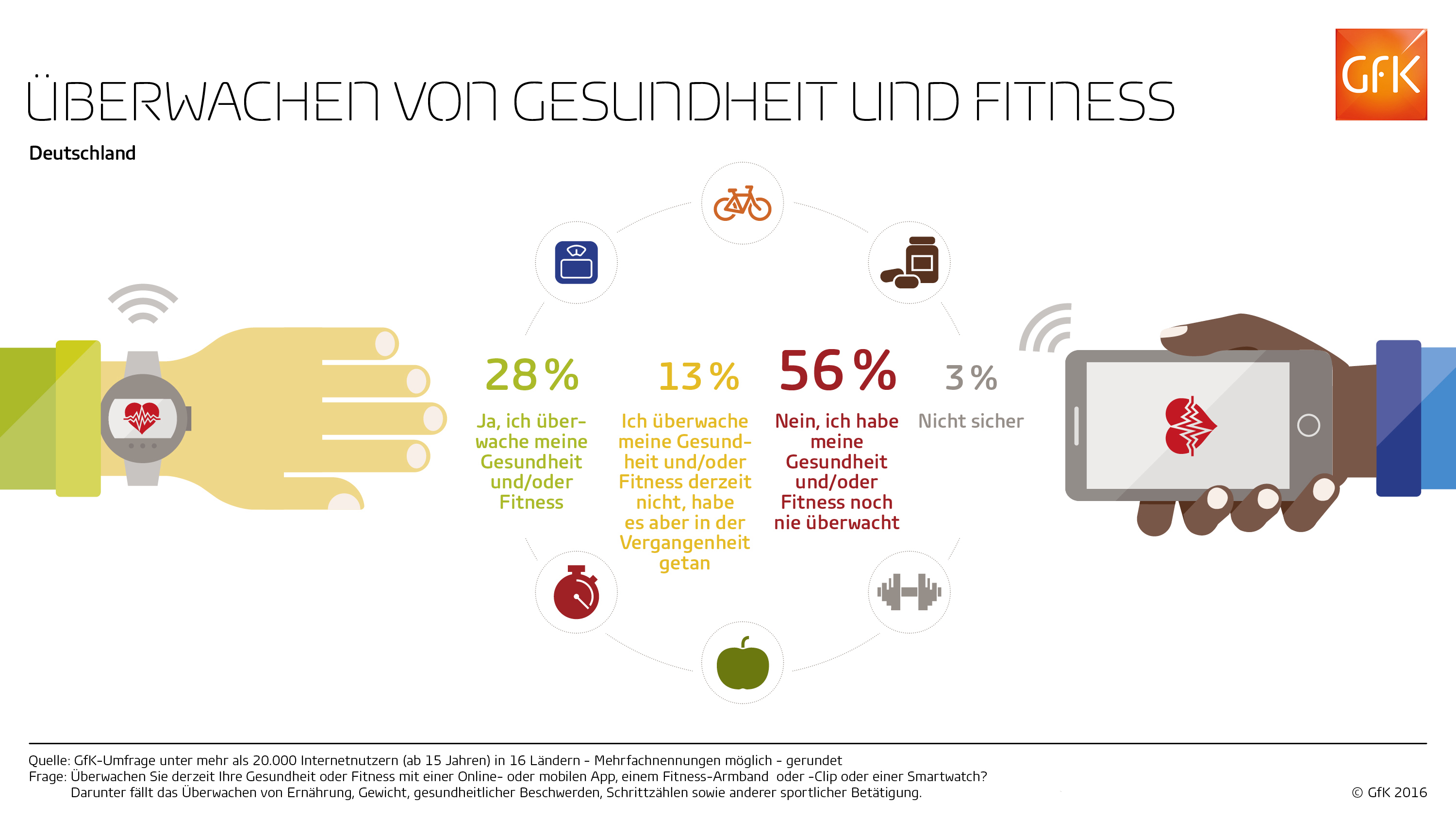 ÜBERWACHEN VON GESUNDHEIT UND FITNESS

GfK

Deutschland

28 %

Ja, ich überwache meine Gesundheit und/oder Fitness

13 %

Ich überwache meine Gesundheit und/oder Fitness derzeit nicht, habe es aber in der Vergangenheit getan

56 %

Nein, ich habe meine Gesundheit und/oder Fitness noch nie überwacht

3 %

Nicht sicher

Quelle: GfK-Umfrage unter mehr als 20.000 Internetnutzern (ab 15 Jahren) in 16 Ländern - Mehrfachnennungen möglich - gerundet
Frage: Überwachen Sie derzeit Ihre Gesundheit oder Fitness mit einer Online- oder mobilen App, einem Fitness-Armband oder -Clip oder einer Smartwatch? Darunter fällt das Überwachen von Ernährung, Gewicht, gesundheitlicher Beschwerden, Schrittzählen sowie anderer sportlicher Betätigung.

© GfK 2016