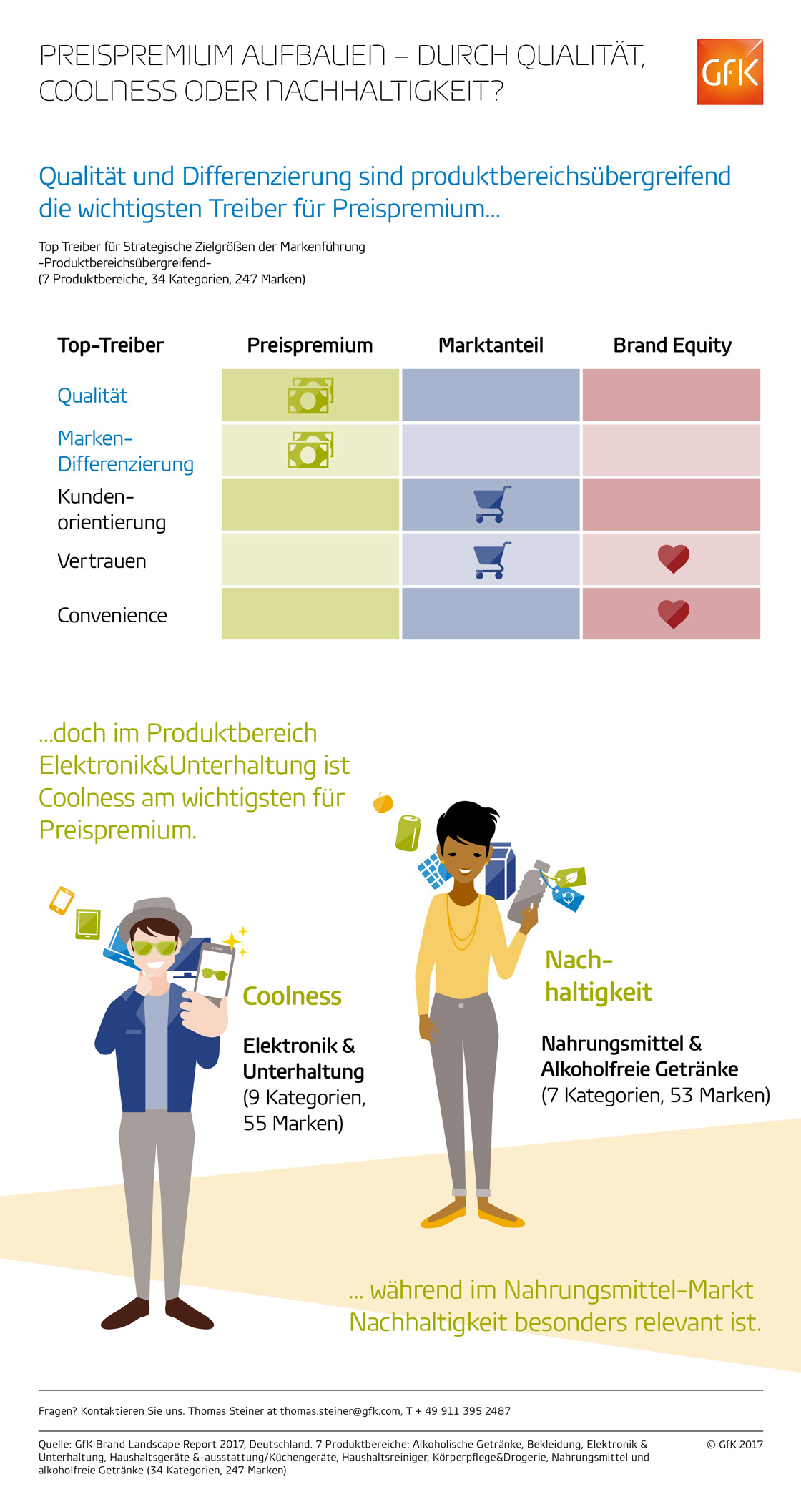 PREISPREMIUM AUFBAUEN – DURCH QUALITÄT, COOLNESS ODER NACHHALTIGKEIT?

GfK

Qualität und Differenzierung sind produktbereichsübergreifend die wichtigsten Treiber für Preispremium...

Top Treiber für Strategische Zielgrößen der Markenführung
-Produktbereichsübergreifend-
(7 Produktbereiche, 34 Kategorien, 247 Marken)

| Top-Treiber | Preispremium | Marktanteil | Brand Equity |
|---|---|---|---|
| Qualität | | | |
| Marken-Differenzierung | | | |
| Kunden-orientierung | | | |
| Vertrauen | | | |
| Convenience | | | |

...doch im Produktbereich Elektronik&Unterhaltung ist Coolness am wichtigsten für Preispremium.

Coolness

Elektronik & Unterhaltung
(9 Kategorien, 55 Marken)

Nach-haltigkeit

Nahrungsmittel & Alkoholfreie Getränke
(7 Kategorien, 53 Marken)

... während im Nahrungsmittel-Markt Nachhaltigkeit besonders relevant ist.

Fragen? Kontaktieren Sie uns. Thomas Steiner at thomas.steiner@gfk.com, T + 49 911 395 2487

Quelle: GfK Brand Landscape Report 2017, Deutschland. 7 Produktbereiche: Alkoholische Getränke, Bekleidung, Elektronik & Unterhaltung, Haushaltsgeräte &-ausstattung/Küchengeräte, Haushaltsreiniger, Körperpflege&Drogerie, Nahrungsmittel und alkoholfreie Getränke (34 Kategorien, 247 Marken)

© GfK 2017