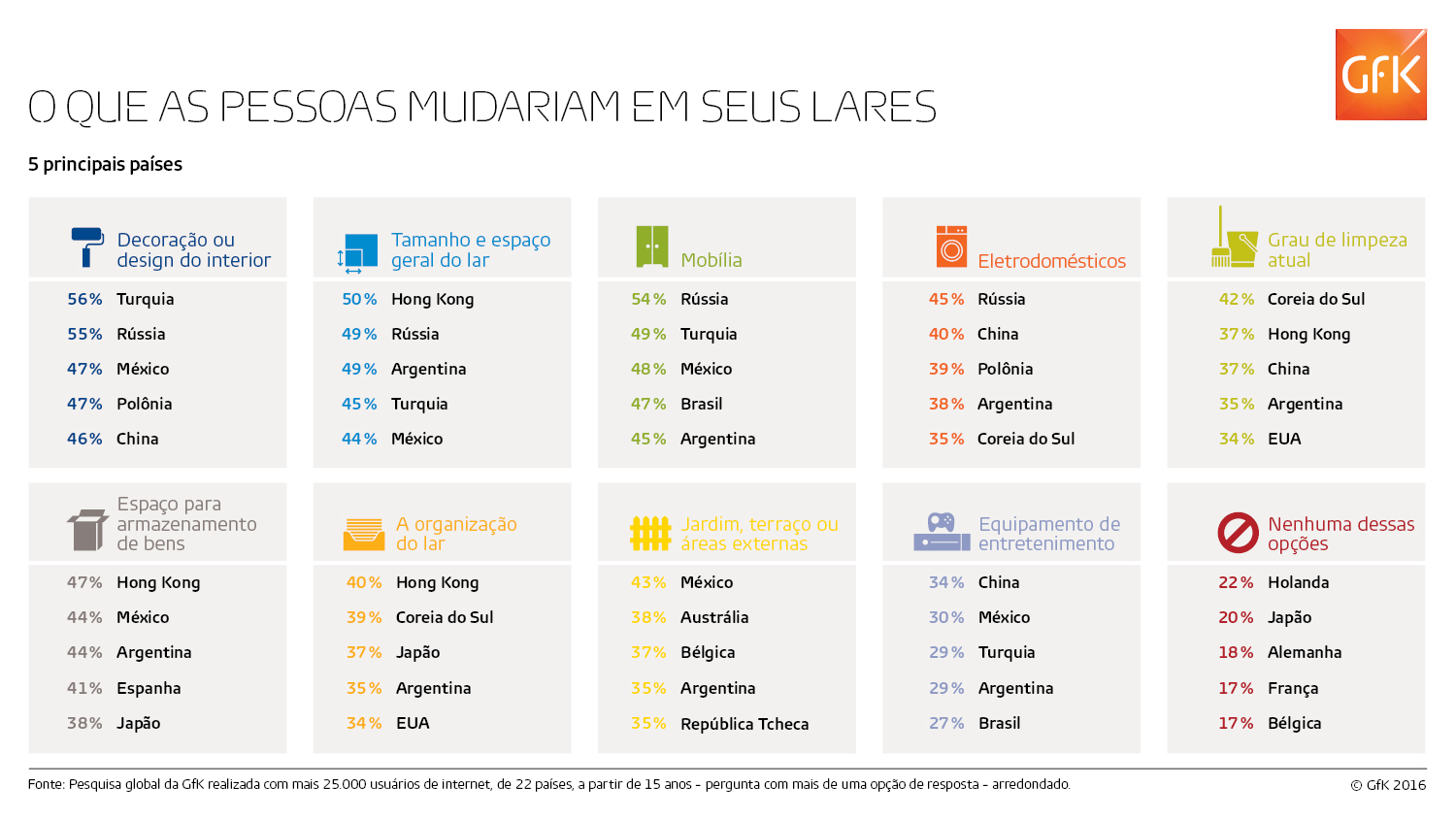 GfK

O QUE AS PESSOAS MUDARIAM EM SEUS LARES

5 principais países

Decoração ou design do interior
56% Turquia
55% Rússia
47% México
47% Polônia
46% China

Tamanho e espaço geral do lar
50% Hong Kong
49% Rússia
49% Argentina
45% Turquia
44% México

Mobília
54% Rússia
49% Turquia
48% México
47% Brasil
45% Argentina

Eletrodomésticos
45% Rússia
40% China
39% Polônia
38% Argentina
35% Coreia do Sul

Grau de limpeza atual
42% Coreia do Sul
37% Hong Kong
37% China
35% Argentina
34% EUA

Espaço para armazenamento de bens
47% Hong Kong
44% México
44% Argentina
41% Espanha
38% Japão

A organização do lar
40% Hong Kong
39% Coreia do Sul
37% Japão
35% Argentina
34% EUA

Jardim, terraço ou áreas externas
43% México
38% Austrália
37% Bélgica
35% Argentina
35% República Tcheca

Equipamento de entretenimento
34% China
30% México
29% Turquia
29% Argentina
27% Brasil

Nenhuma dessas opções
22% Holanda
20% Japão
18% Alemanha
17% França
17% Bélgica

Fonte: Pesquisa global da GfK realizada com mais 25.000 usuários de internet, de 22 países, a partir de 15 anos - pergunta com mais de uma opção de resposta - arredondado.

© GfK 2016