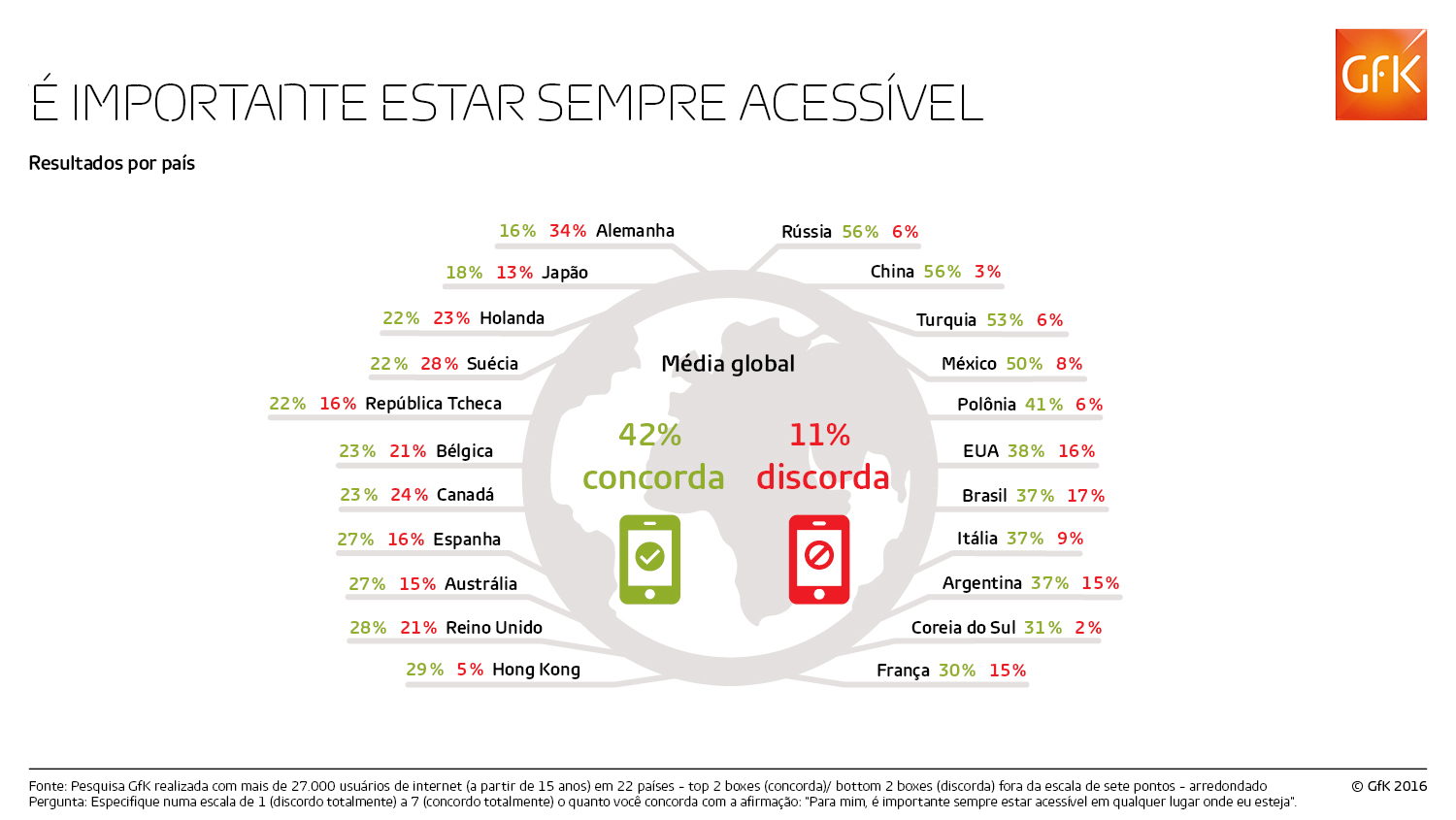 É IMPORTANTE ESTAR SEMPRE ACESSÍVEL

GfK

Resultados por país

16% 34% Alemanha
18% 13% Japão
22% 23% Holanda
22% 28% Suécia
22% 16% República Tcheca
23% 21% Bélgica
23% 24% Canadá
27% 16% Espanha
27% 15% Austrália
28% 21% Reino Unido
29% 5% Hong Kong

Média global

42% concorda

11% discorda

Rússia 56% 6%
China 56% 3%
Turquia 53% 6%
México 50% 8%
Polônia 41% 6%
EUA 38% 16%
Brasil 37% 17%
Itália 37% 9%
Argentina 37% 15%
Coreia do Sul 31% 2%
França 30% 15%

Fonte: Pesquisa GfK realizada com mais de 27.000 usuários de internet (a partir de 15 anos) em 22 países - top 2 boxes (concorda)/ bottom 2 boxes (discorda) fora da escala de sete pontos - arredondado
Pergunta: Especifique numa escala de 1 (discordo totalmente) a 7 (concordo totalmente) o quanto você concorda com a afirmação: "Para mim, é importante sempre estar acessível em qualquer lugar onde eu esteja".

© GfK 2016