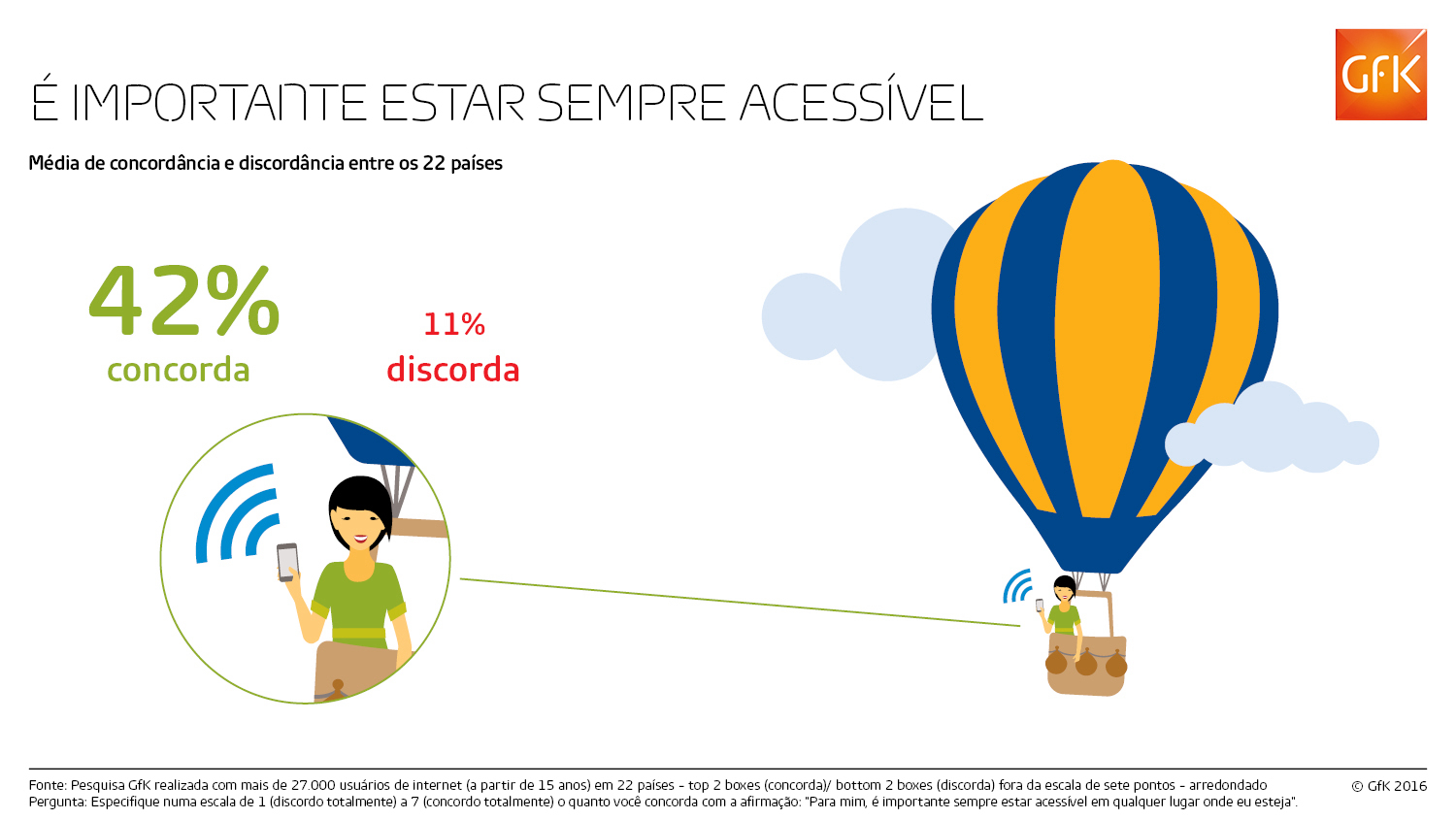 É IMPORTANTE ESTAR SEMPRE ACESSÍVEL

GfK

Média de concordância e discordância entre os 22 países

42%
concorda

11%
discorda

Fonte: Pesquisa GfK realizada com mais de 27.000 usuários de internet (a partir de 15 anos) em 22 países - top 2 boxes (concorda)/ bottom 2 boxes (discorda) fora da escala de sete pontos - arredondado
Pergunta: Especifique numa escala de 1 (discordo totalmente) a 7 (concordo totalmente) o quanto você concorda com a afirmação: "Para mim, é importante sempre estar acessível em qualquer lugar onde eu esteja".

© GfK 2016