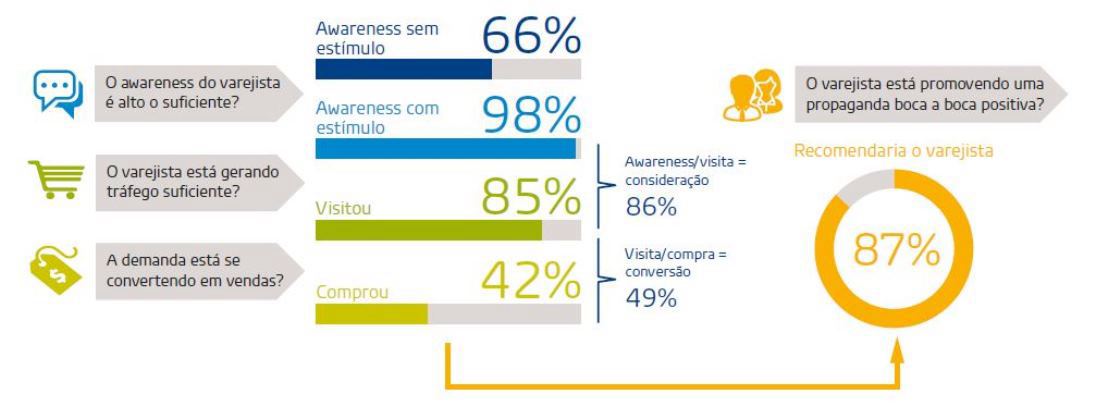 O awareness do varejista é alto o suficiente?

O varejista está gerando tráfego suficiente?

A demanda está se convertendo em vendas?

Awareness sem estímulo 66%

Awareness com estímulo 98%

Visitou 85%

Comprou 42%

Awareness/visita = consideração 86%

Visita/compra = conversão 49%

O varejista está promovendo uma propaganda boca a boca positiva?

Recomendaria o varejista

87%